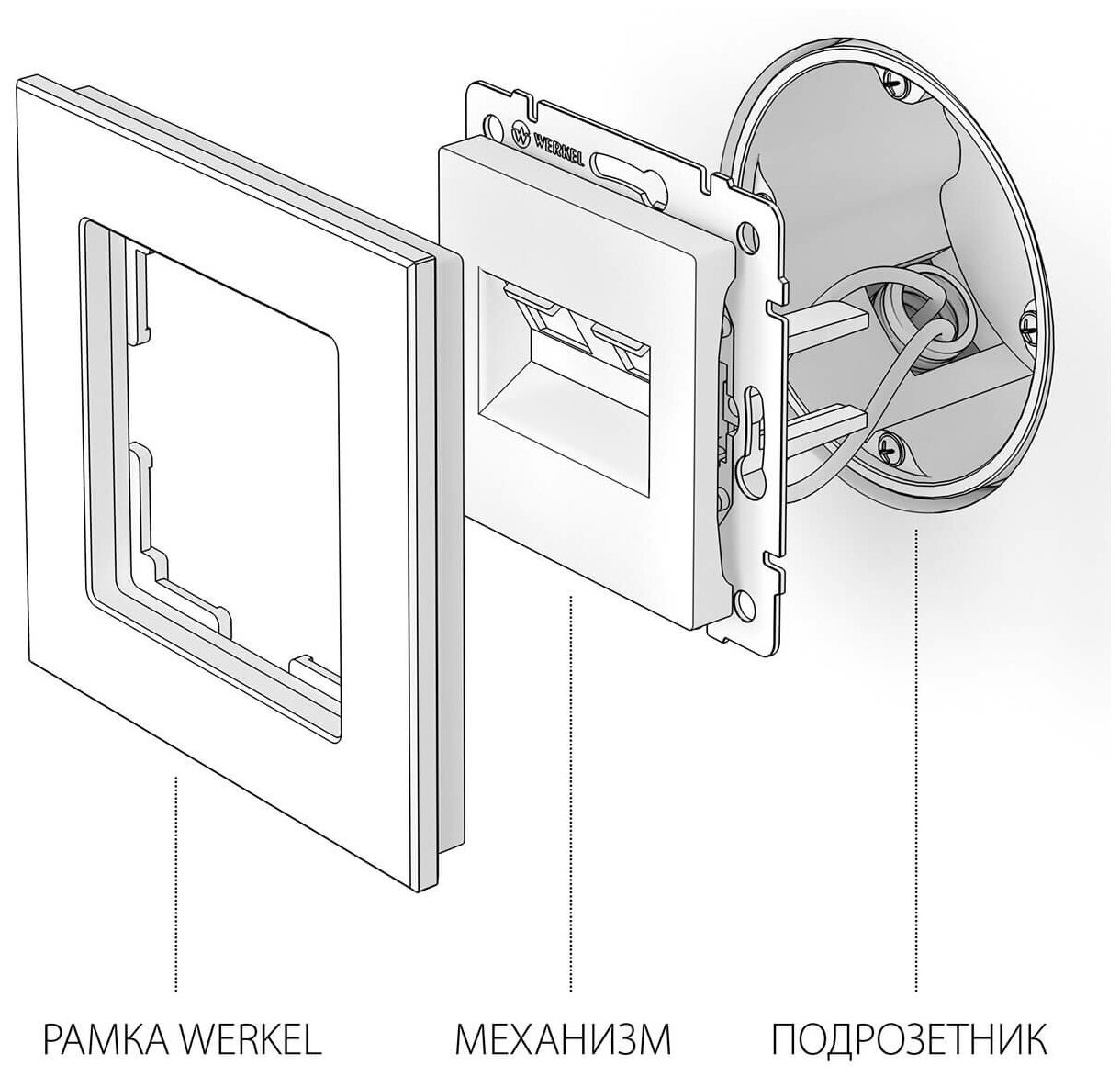 WERKEL

РАМКА WERKEL

МЕХАНИЗМ

ПОДРОЗЕТНИК