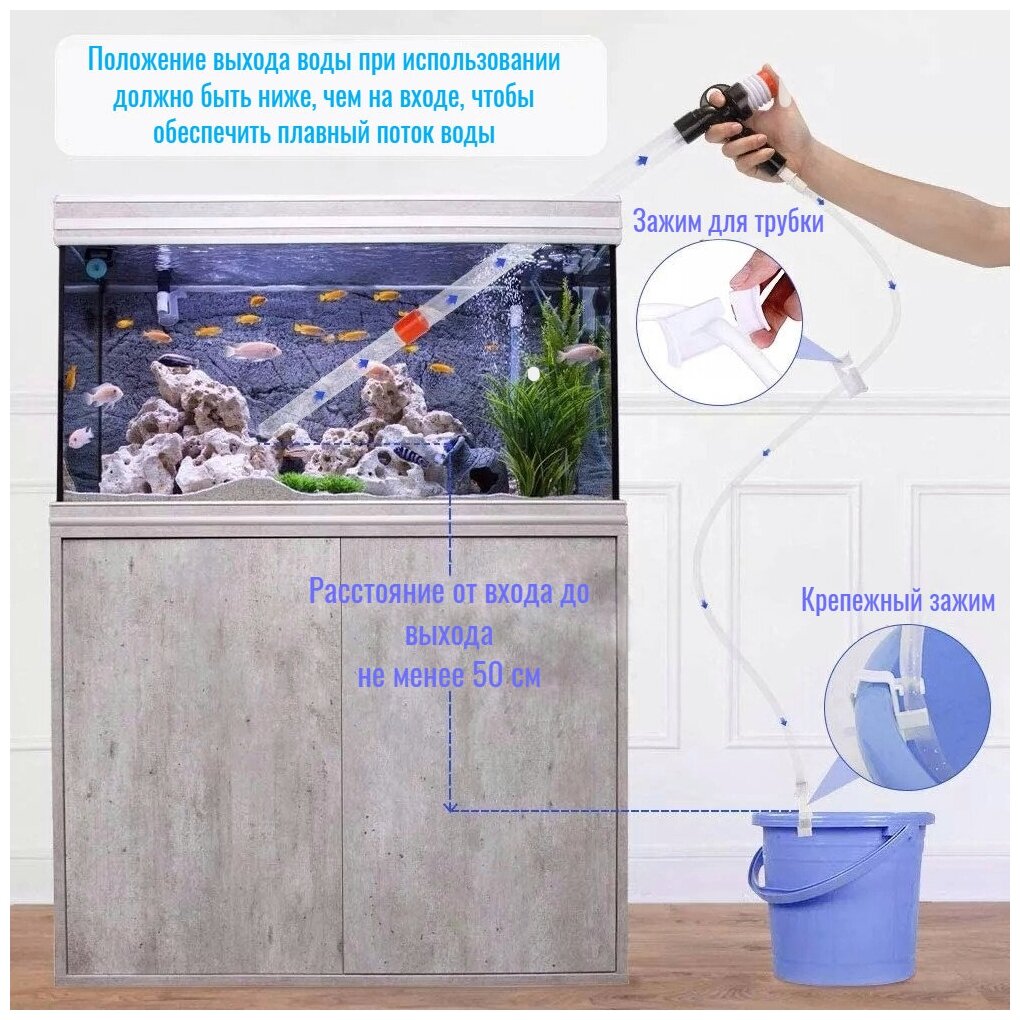 Положение выхода воды при использовании должно быть ниже, чем на входе, чтобы обеспечить плавный поток воды

Зажим для трубки

Расстояние от входа до выхода не менее 50 см

Крепежный зажим