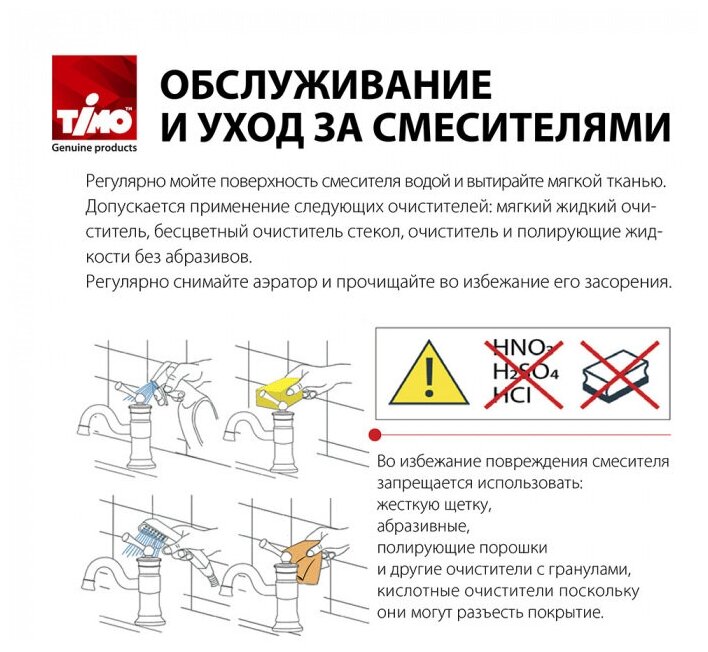 TIMO™
Genuine products

ОБСЛУЖИВАНИЕ И УХОД ЗА СМЕСИТЕЛЯМИ

Регулярно мойте поверхность смесителя водой и вытирайте мягкой тканью. Допускается применение следующих очистителей: мягкий жидкий очиститель, бесцветный очиститель стекол, очиститель и полирующие жидкости без абразивов.
Регулярно снимайте аэратор и прочищайте во избежание его засорения.

$HNO_3$
$H_2SO_4$
$HCl$

Во избежание повреждения смесителя запрещается использовать:
жесткую щетку,
абразивные,
полирующие порошки
и другие очистители с гранулами,
кислотные очистители поскольку они могут разъесть покрытие.