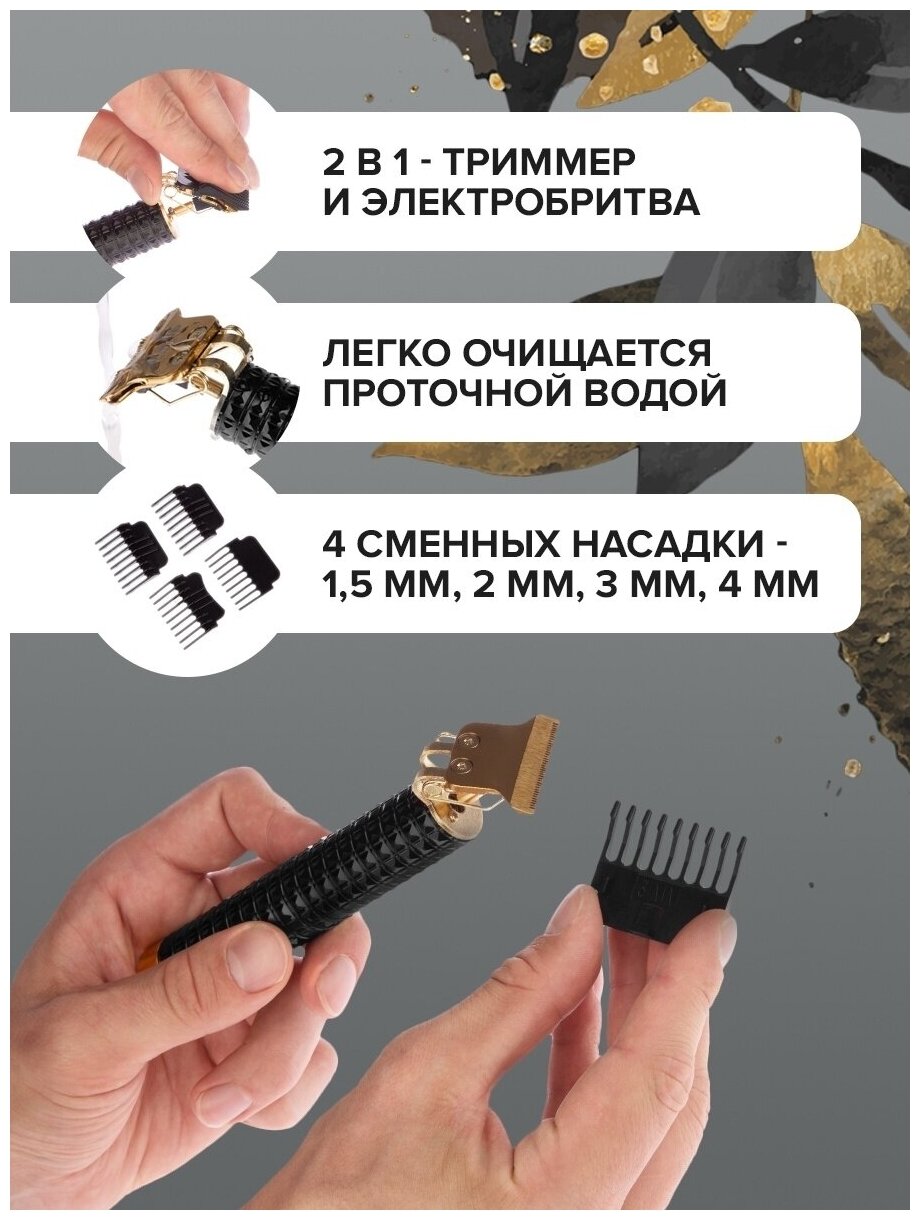 2 В 1 - ТРИММЕР И ЭЛЕКТРОБРИТВА

ЛЕГКО ОЧИЩАЕТСЯ ПРОТОЧНОЙ ВОДОЙ

4 СМЕННЫХ НАСАДКИ - 1,5 ММ, 2 ММ, 3 ММ, 4 ММ