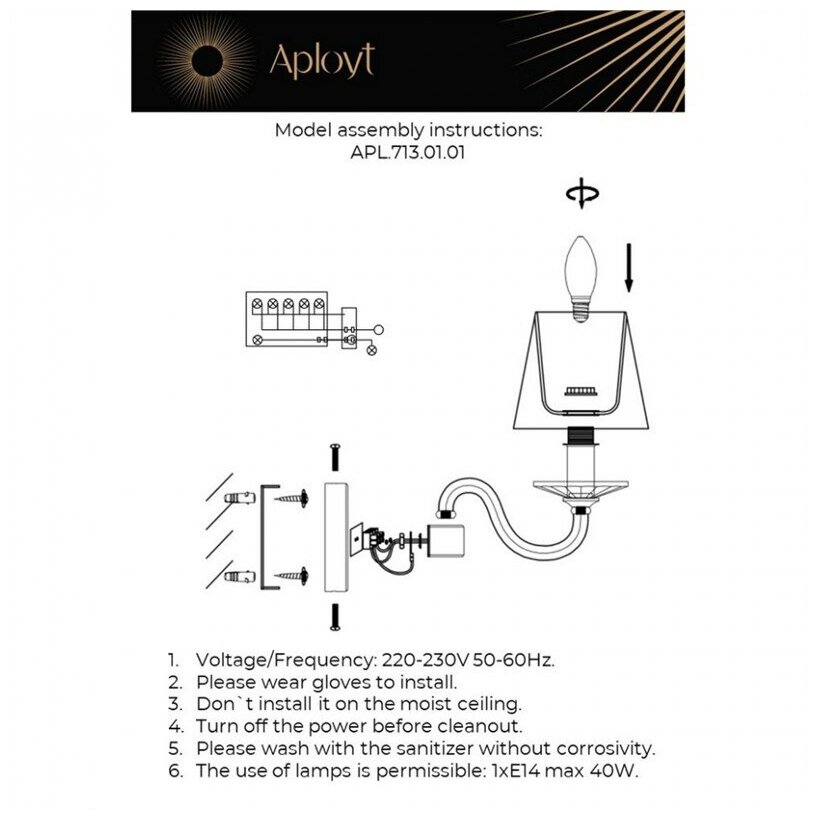 Aployt

Model assembly instructions:
APL.713.01.01

1. Voltage/Frequency: 220-230V 50-60Hz.
2. Please wear gloves to install.
3. Don`t install it on the moist ceiling.
4. Turn off the power before cleanout.
5. Please wash with the sanitizer without corrosivity.
6. The use of lamps is permissible: 1xE14 max 40W.