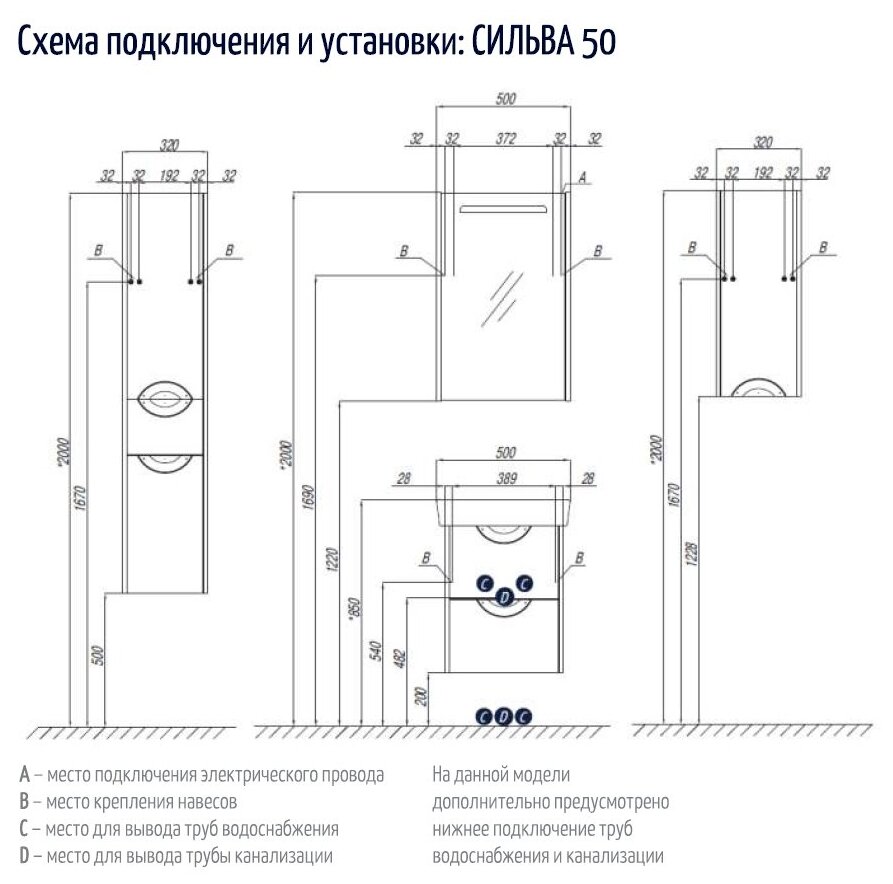 Схема подключения и установки: СИЛЬВА 50

320
32 32 192 32 32
B B
*2000
1670
500

500
32 32 372 32 32
A
B B
*2000
1690
1220
500
28 389 28
B B
C C
D
*850
540
482
200
C D C

320
32 32 192 32 32
B B
*2000
1670
1228

A – место подключения электрического провода
B – место крепления навесов
C – место для вывода труб водоснабжения
D – место для вывода трубы канализации

На данной модели дополнительно предусмотрено нижнее подключение труб водоснабжения и канализации