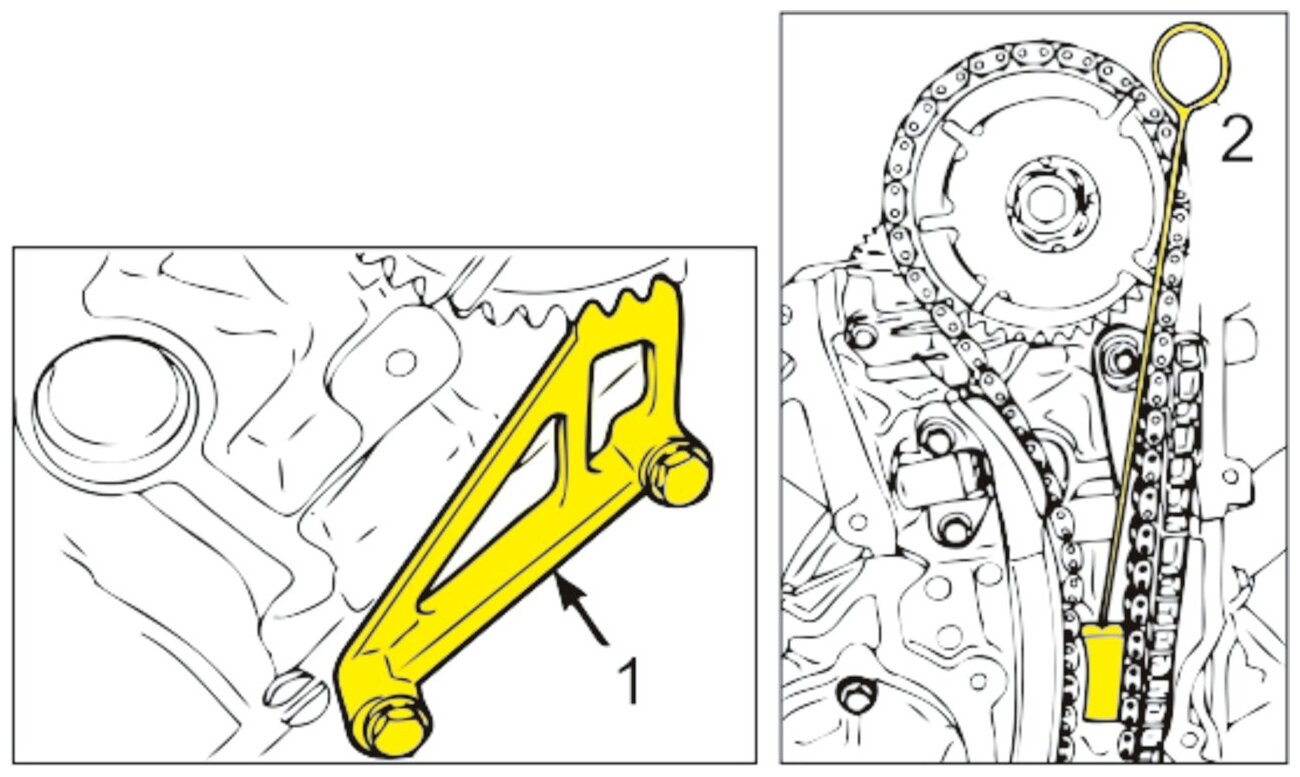 1

2