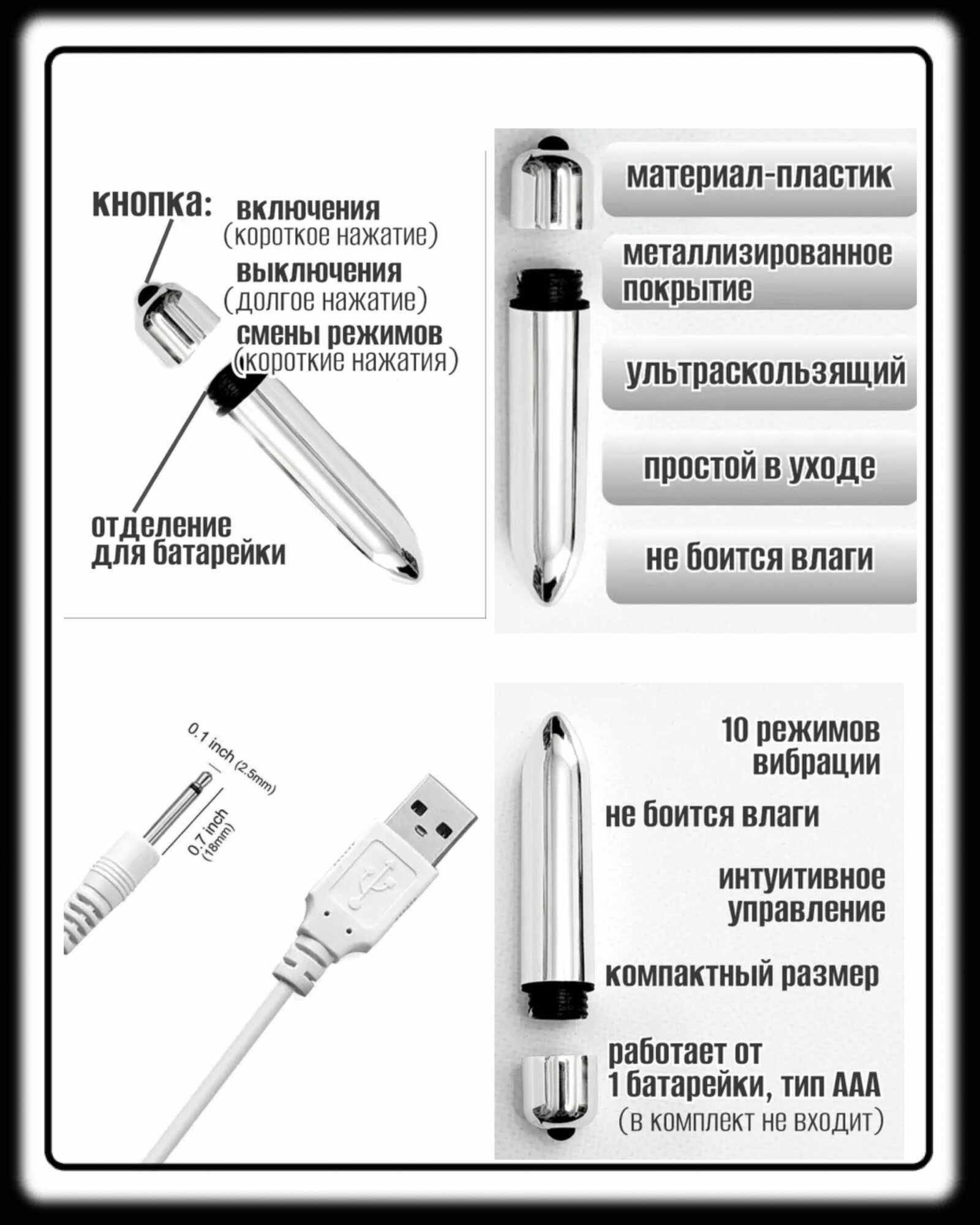 кнопка: включения
(короткое нажатие)
выключения
(долгое нажатие)
смены режимов
(короткие нажатия)

отделение
для батарейки

материал-пластик

металлизированное покрытие

ультраскользящий

простой в уходе

не боится влаги

0.1 inch (2.5mm)

0.7 inch (18mm)

10 режимов
вибрации

не боится влаги

интуитивное
управление

компактный размер

работает от
1 батарейки, тип ААА
(в комплект не входит)