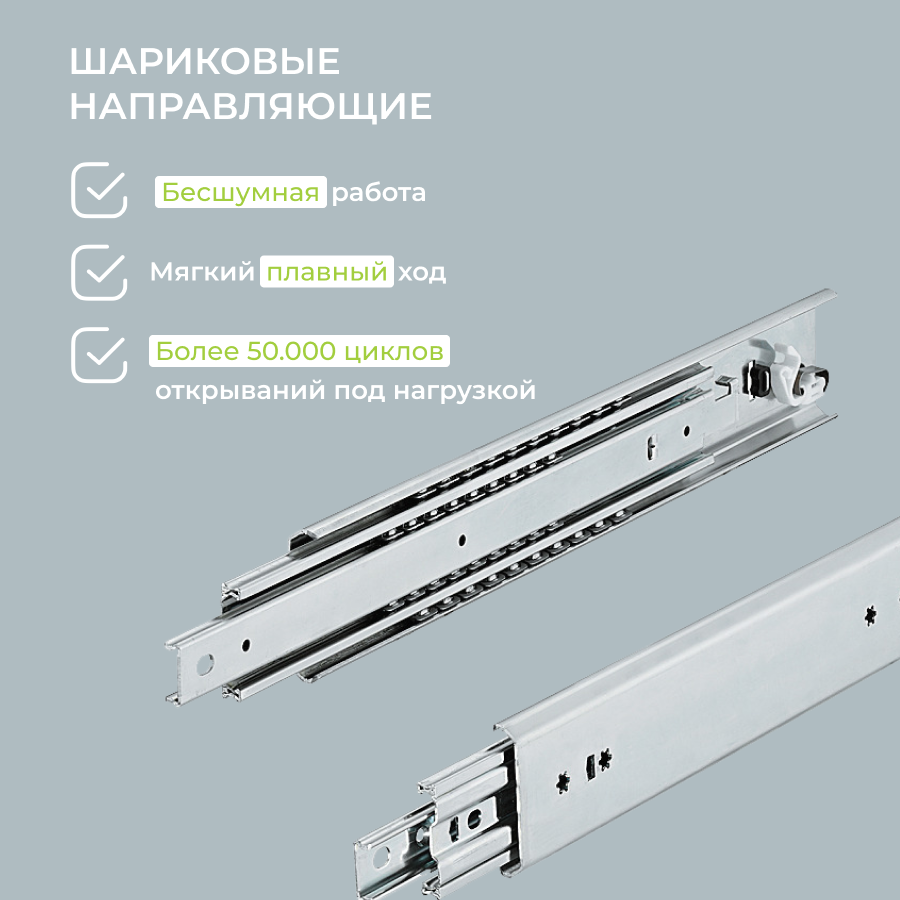 ШАРИКОВЫЕ НАПРАВЛЯЮЩИЕ

Бесшумная работа

Мягкий плавный ход

Более 50.000 циклов открываний под нагрузкой