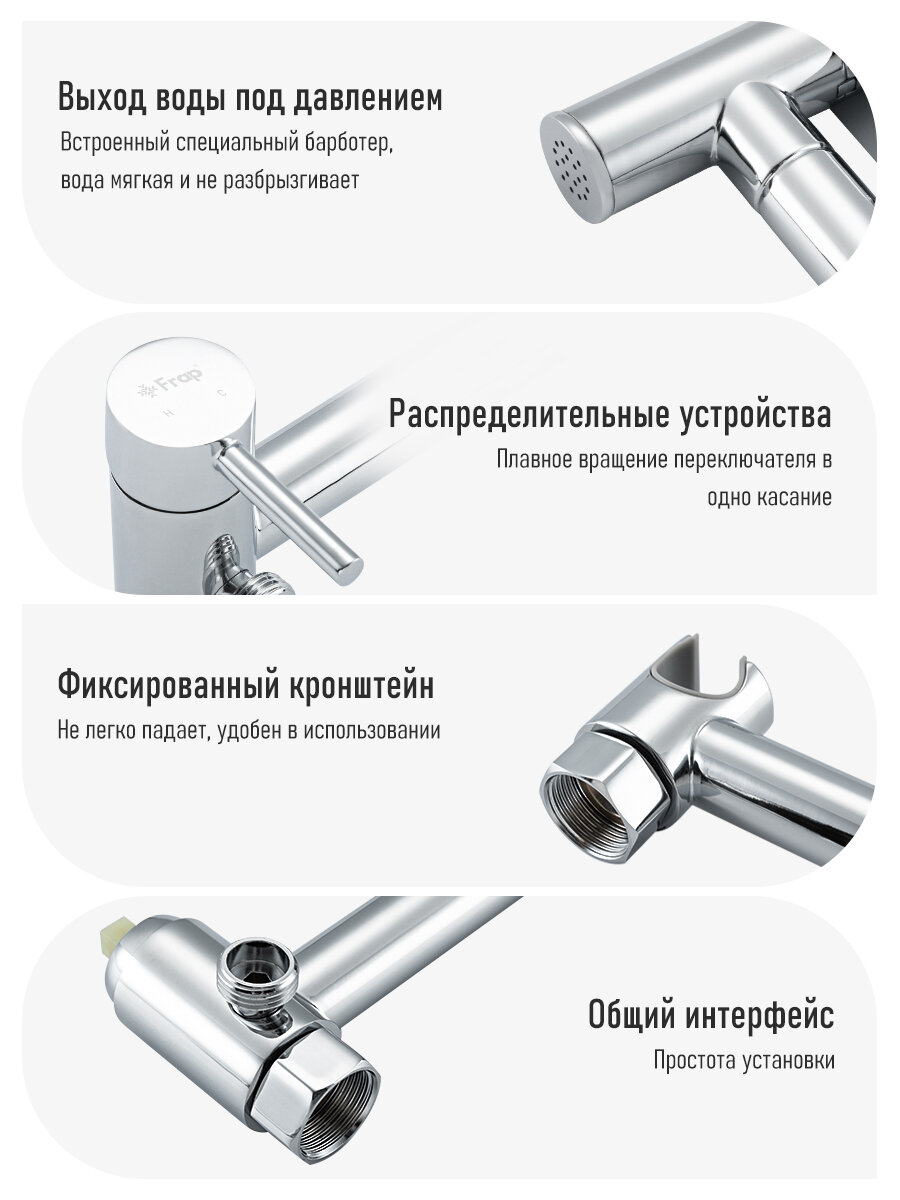 Выход воды под давлением

Встроенный специальный барботер, вода мягкая и не разбрызгивает

Frap
H C

Распределительные устройства

Плавное вращение переключателя в одно касание

Фиксированный кронштейн

Не легко падает, удобен в использовании

Общий интерфейс

Простота установки