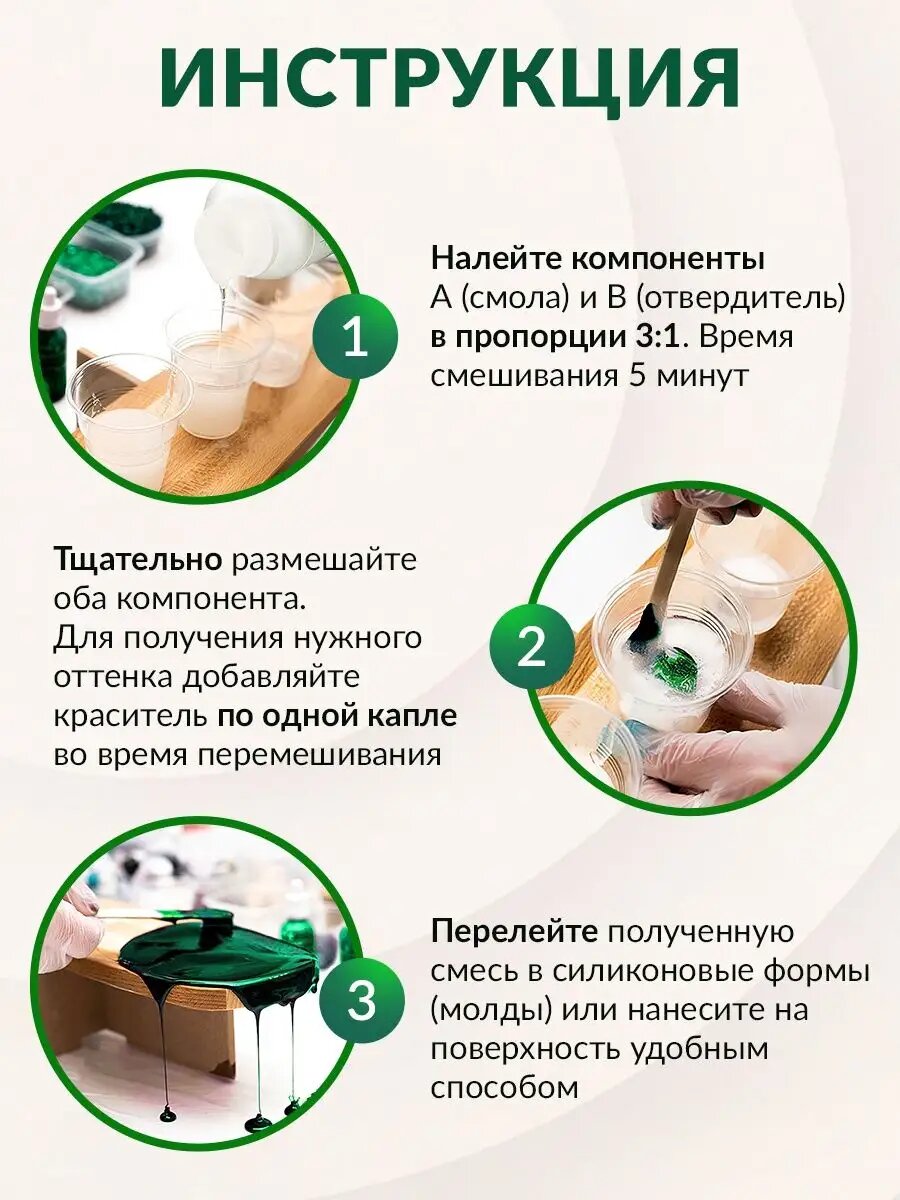 ИНСТРУКЦИЯ

1

Налейте компоненты А (смола) и В (отвердитель) в пропорции 3:1. Время смешивания 5 минут

Тщательно размешайте оба компонента. Для получения нужного оттенка добавляйте краситель по одной капле во время перемешивания

2

3

Перелейте полученную смесь в силиконовые формы (молды) или нанесите на поверхность удобным способом