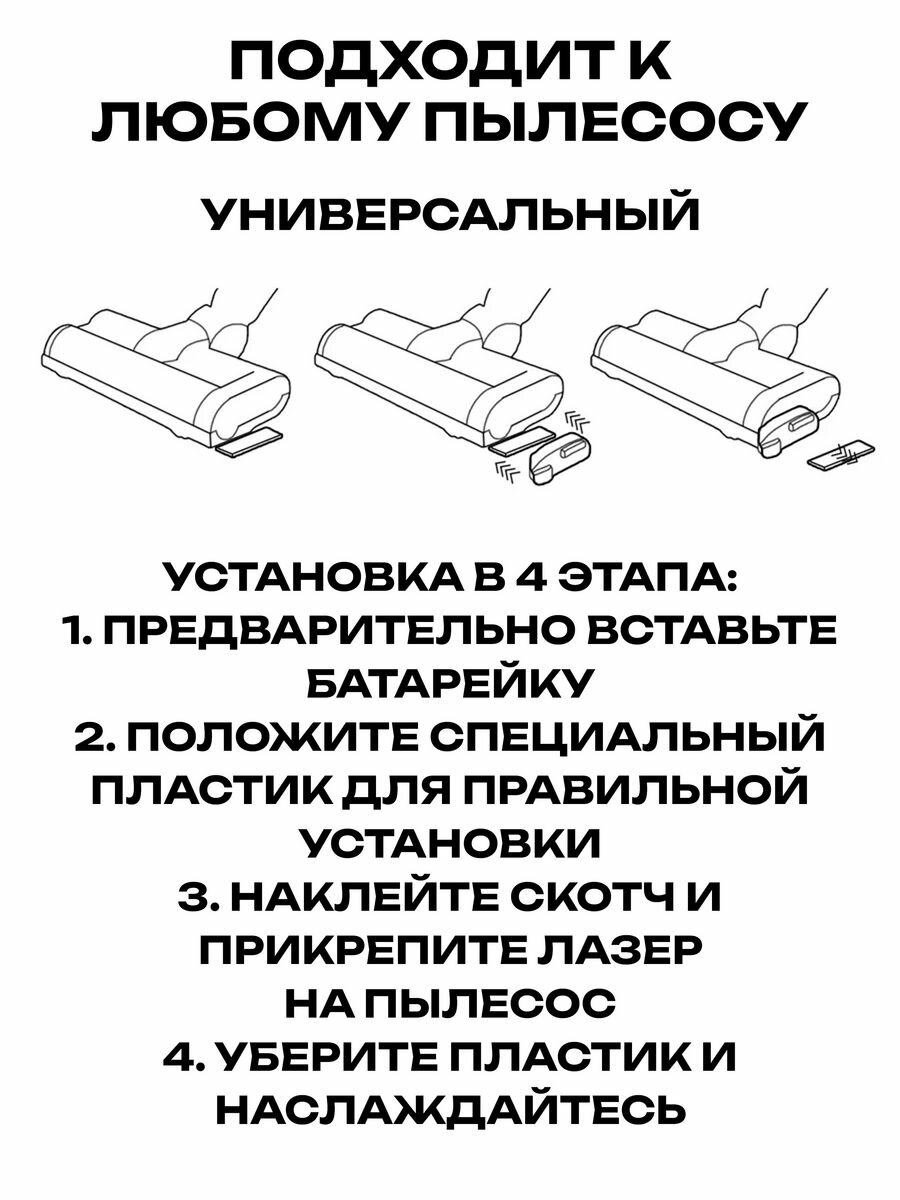 ПОДХОДИТ К ЛЮБОМУ ПЫЛЕСОСУ

УНИВЕРСАЛЬНЫЙ

УСТАНОВКА В 4 ЭТАПА:
1. ПРЕДВАРИТЕЛЬНО ВСТАВЬТЕ БАТАРЕЙКУ
2. ПОЛОЖИТЕ СПЕЦИАЛЬНЫЙ ПЛАСТИК ДЛЯ ПРАВИЛЬНОЙ УСТАНОВКИ
3. НАКЛЕЙТЕ СКОТЧ И ПРИКРЕПИТЕ ЛАЗЕР НА ПЫЛЕСОС
4. УБЕРИТЕ ПЛАСТИК И НАСЛАЖДАЙТЕСЬ