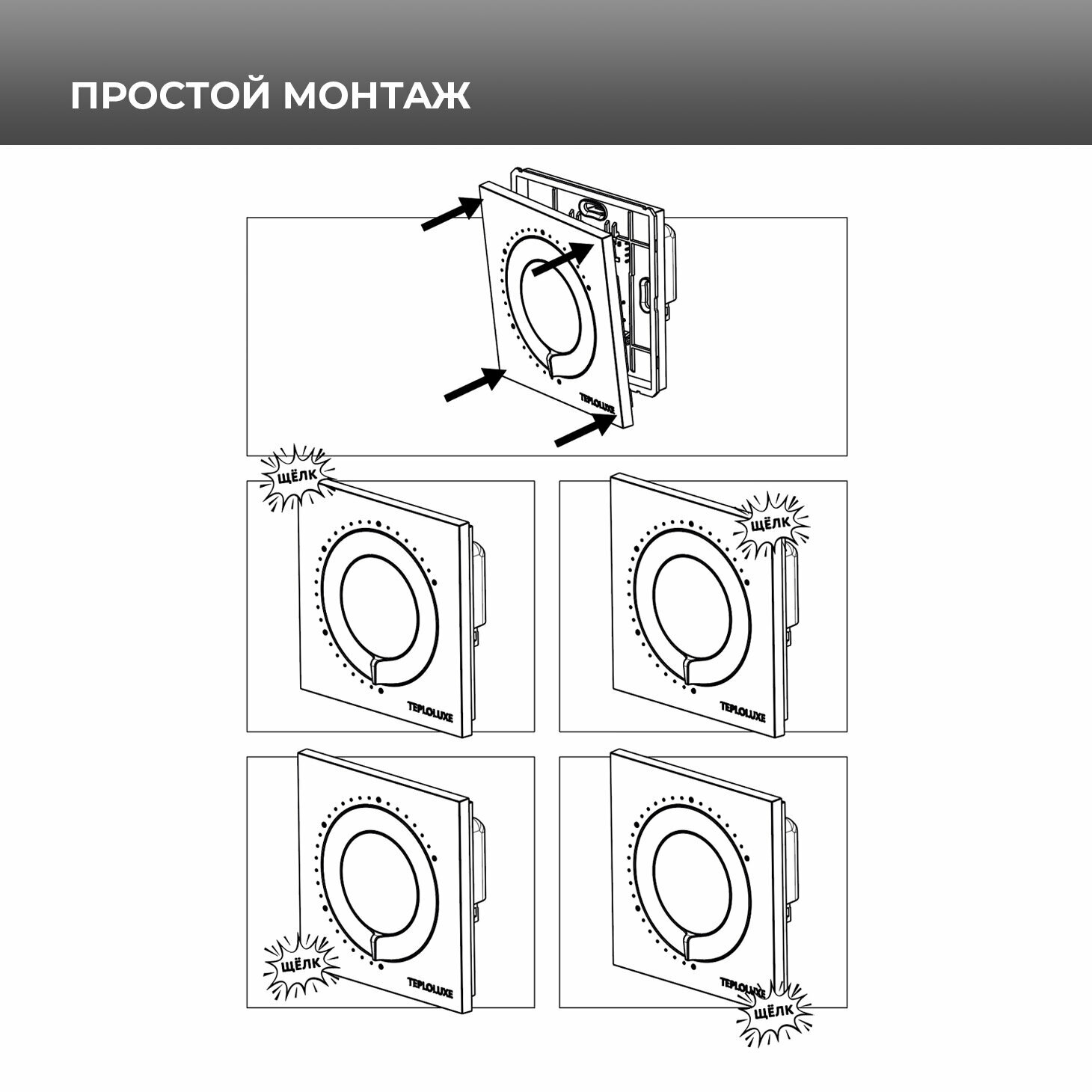 ПРОСТОЙ МОНТАЖ

TEPLOLUXE

ЩЁЛК

TEPLOLUXE

ЩЁЛК

TEPLOLUXE

ЩЁЛК

TEPLOLUXE

TEPLOLUXE

ЩЁЛК