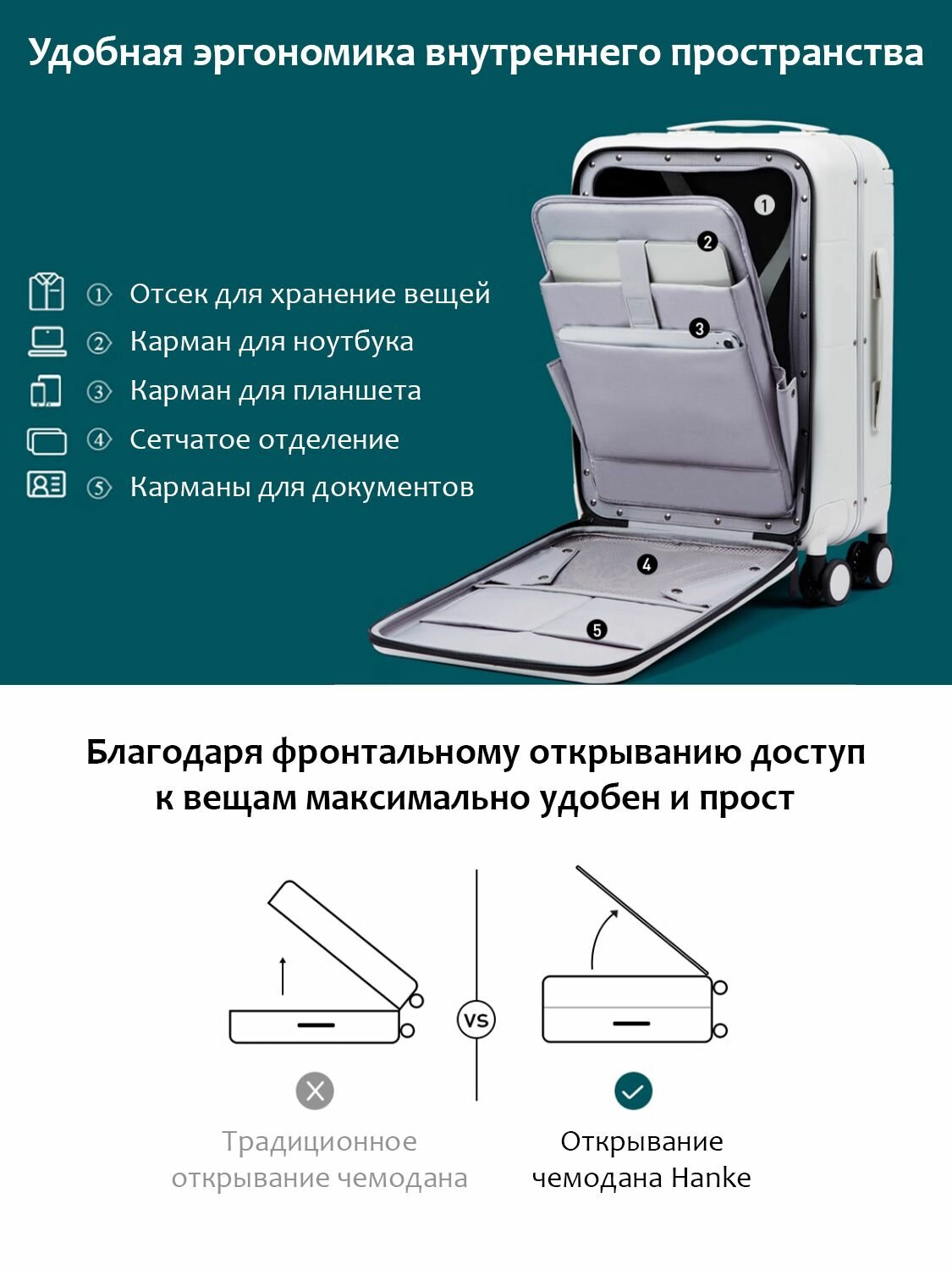 Удобная эргономика внутреннего пространства

① Отсек для хранение вещей
② Карман для ноутбука
③ Карман для планшета
④ Сетчатое отделение
⑤ Карманы для документов

1
2
3
4
5

Благодаря фронтальному открыванию доступ к вещам максимально удобен и прост

VS

Традиционное открывание чемодана

Открывание чемодана Hanke