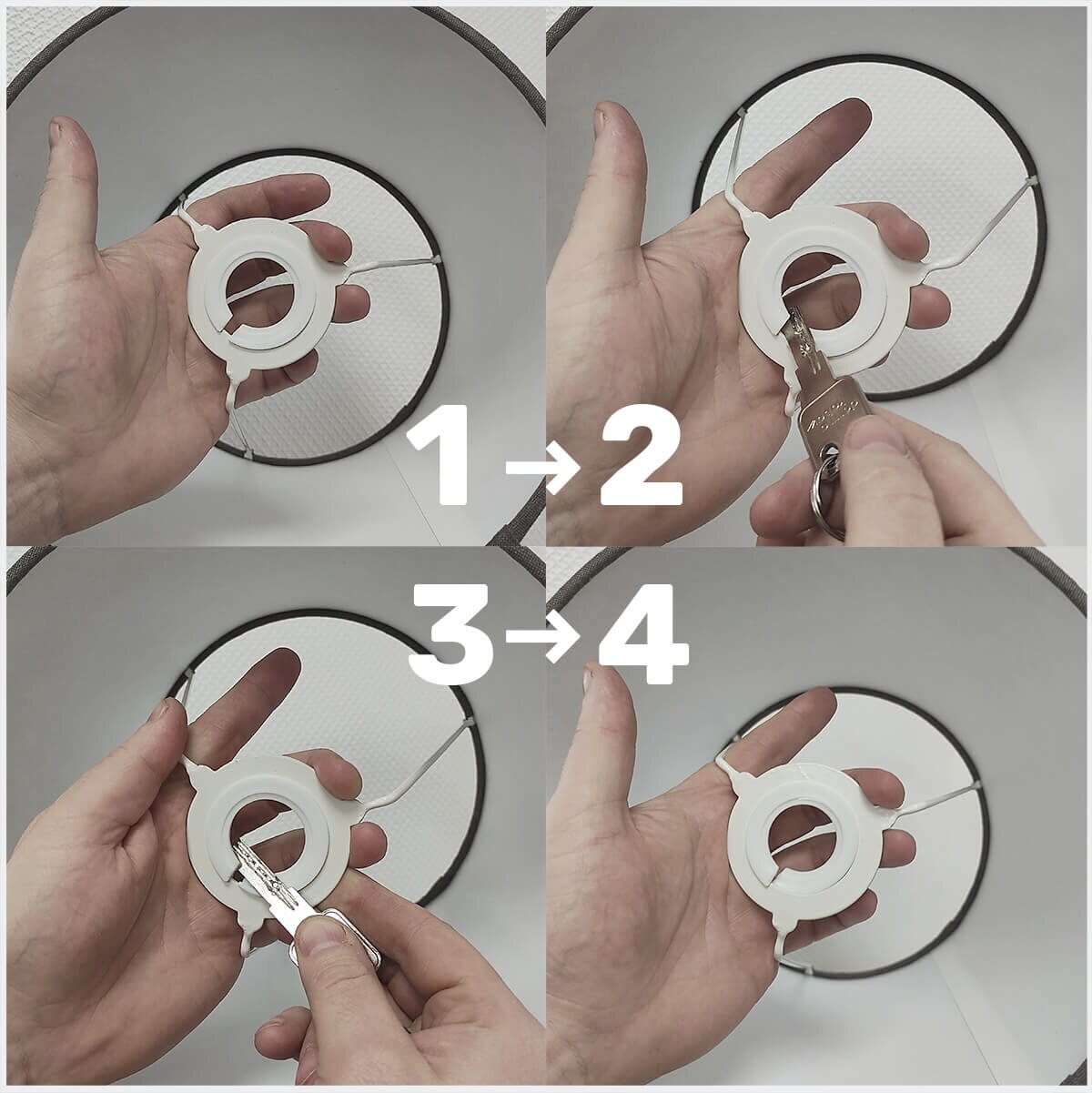 1→2
3→4