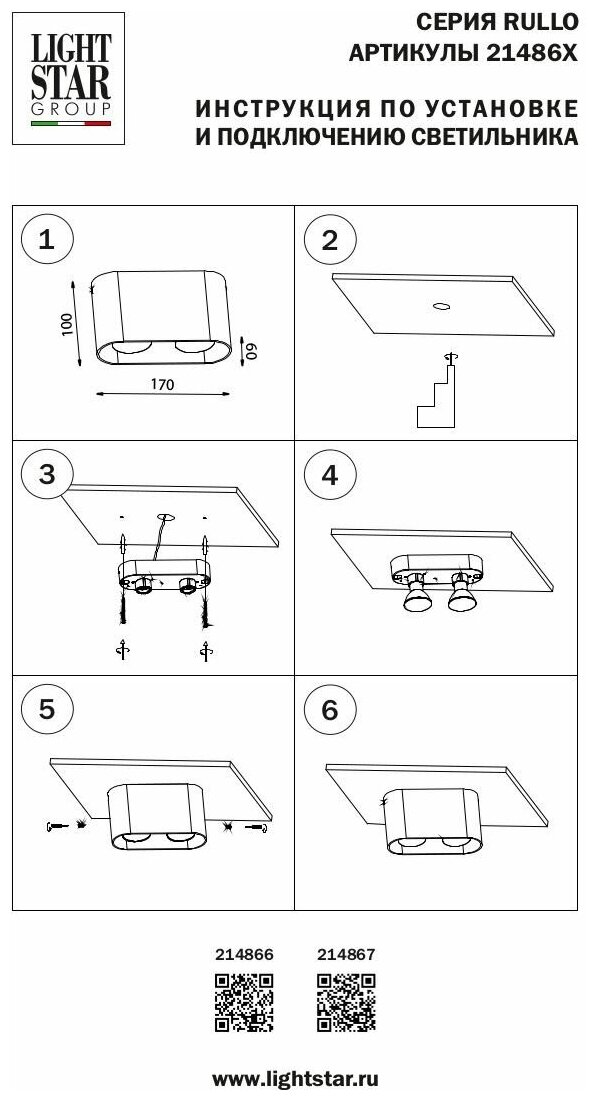 LIGHT STAR GROUP

СЕРИЯ RULLO
АРТИКУЛЫ 21486X

ИНСТРУКЦИЯ ПО УСТАНОВКЕ
И ПОДКЛЮЧЕНИЮ СВЕТИЛЬНИКА

1

100

60

170

2

3

4

5

6

214866

214867

www.lightstar.ru