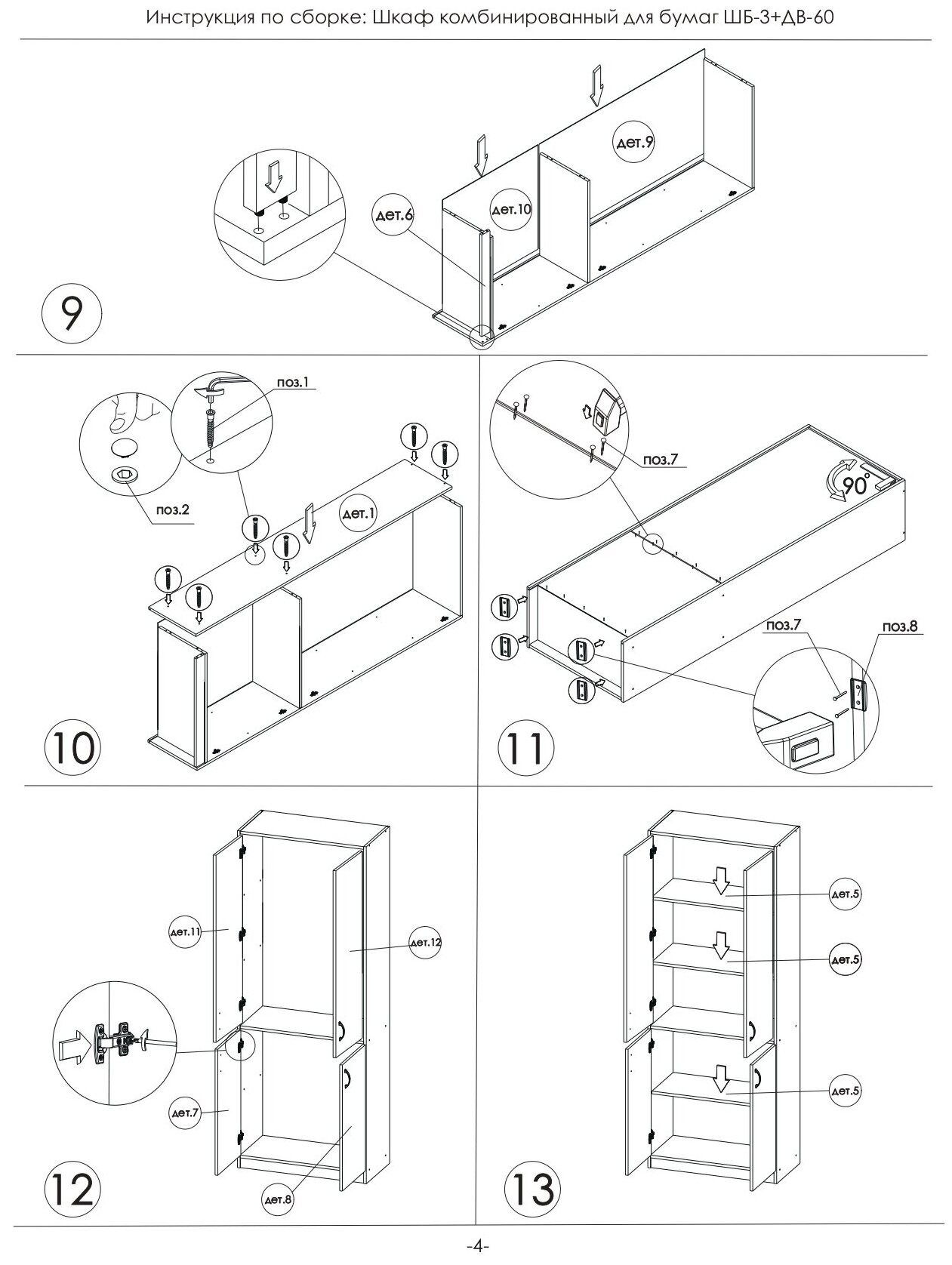 Инструкция по сборке: Шкаф комбинированный для бумаг ШБ-3+ДВ-60

дет.9

дет.10

дет.6

9

поз.1

поз.2

дет.1

10

поз.7

90°

поз.7

поз.8

11

дет.11

дет.12

дет.7

дет.8

12

дет.5

дет.5

дет.5

13

-4-