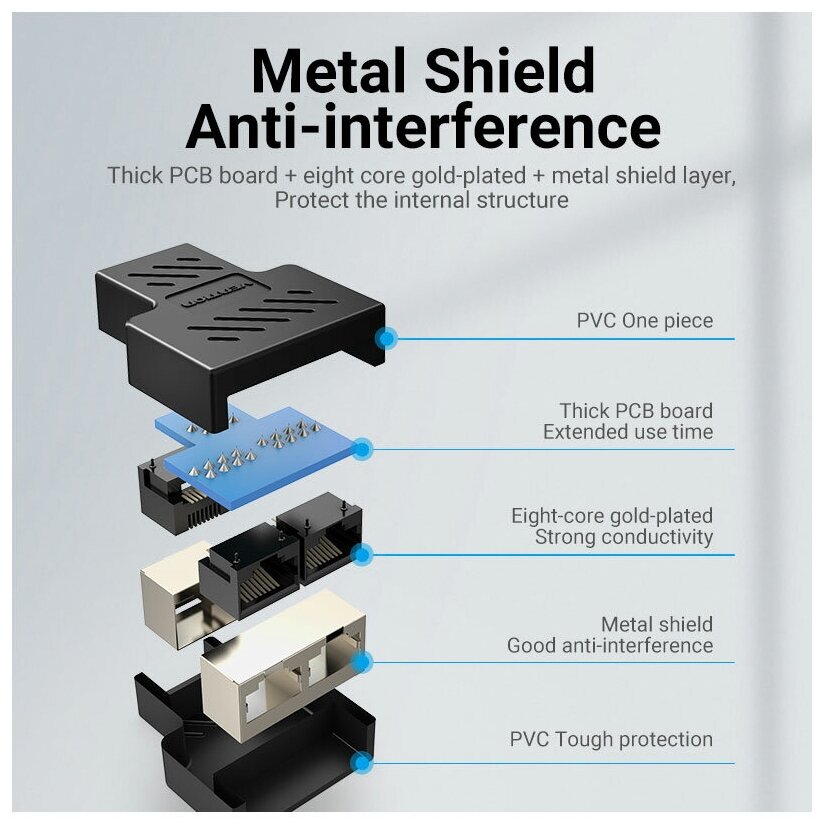 Metal Shield
Anti-interference

Thick PCB board + eight core gold-plated + metal shield layer, Protect the internal structure

VENTION

PVC One piece

Thick PCB board
Extended use time

Eight-core gold-plated
Strong conductivity

Metal shield
Good anti-interference

PVC Tough protection