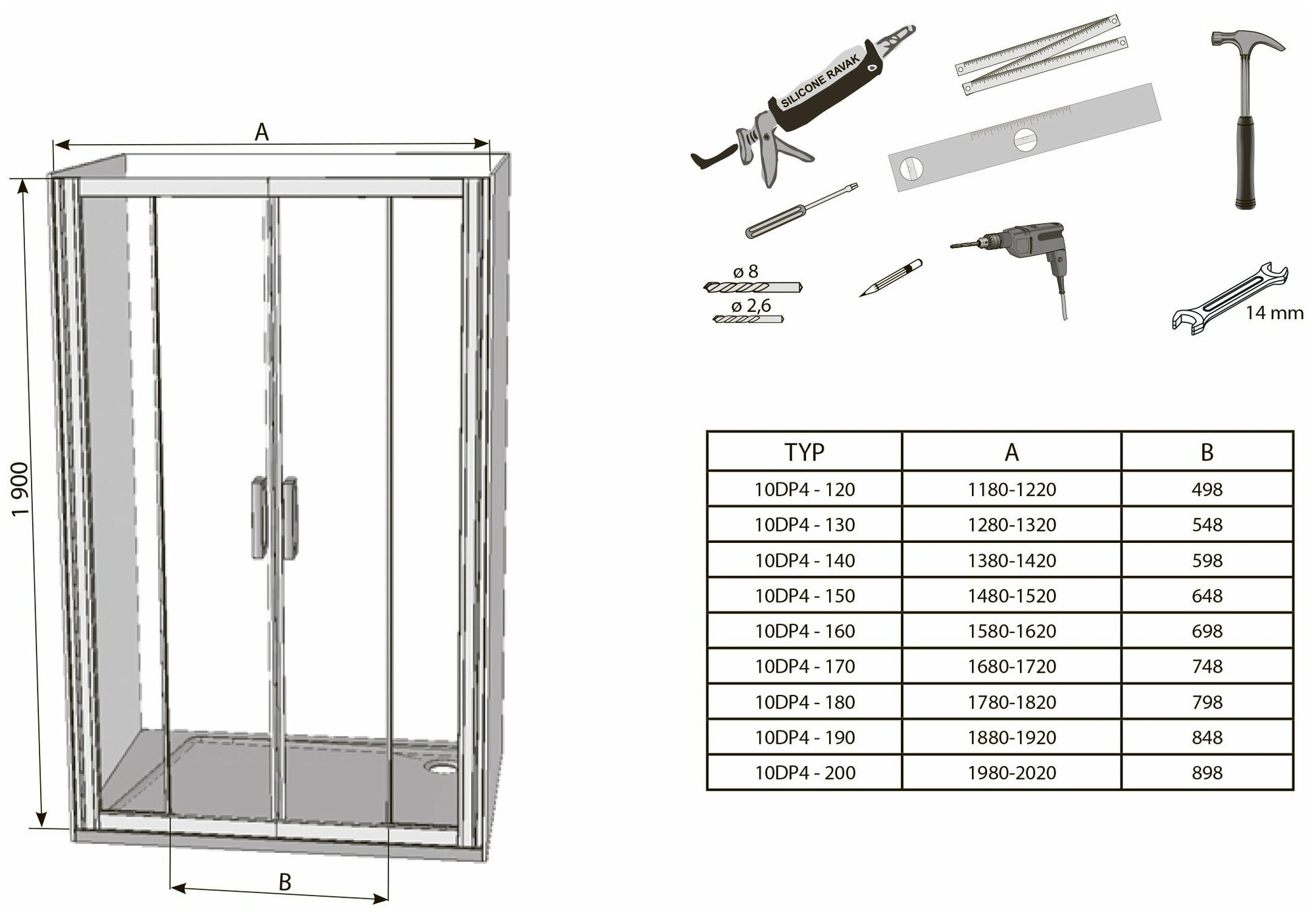 A

1 900

B

SILICONE RAVAK

ø 8

ø 2,6

14 mm

| TYP | A | B |
|---|---|---|
| 10DP4 - 120 | 1180-1220 | 498 |
| 10DP4 - 130 | 1280-1320 | 548 |
| 10DP4 - 140 | 1380-1420 | 598 |
| 10DP4 - 150 | 1480-1520 | 648 |
| 10DP4 - 160 | 1580-1620 | 698 |
| 10DP4 - 170 | 1680-1720 | 748 |
| 10DP4 - 180 | 1780-1820 | 798 |
| 10DP4 - 190 | 1880-1920 | 848 |
| 10DP4 - 200 | 1980-2020 | 898 |