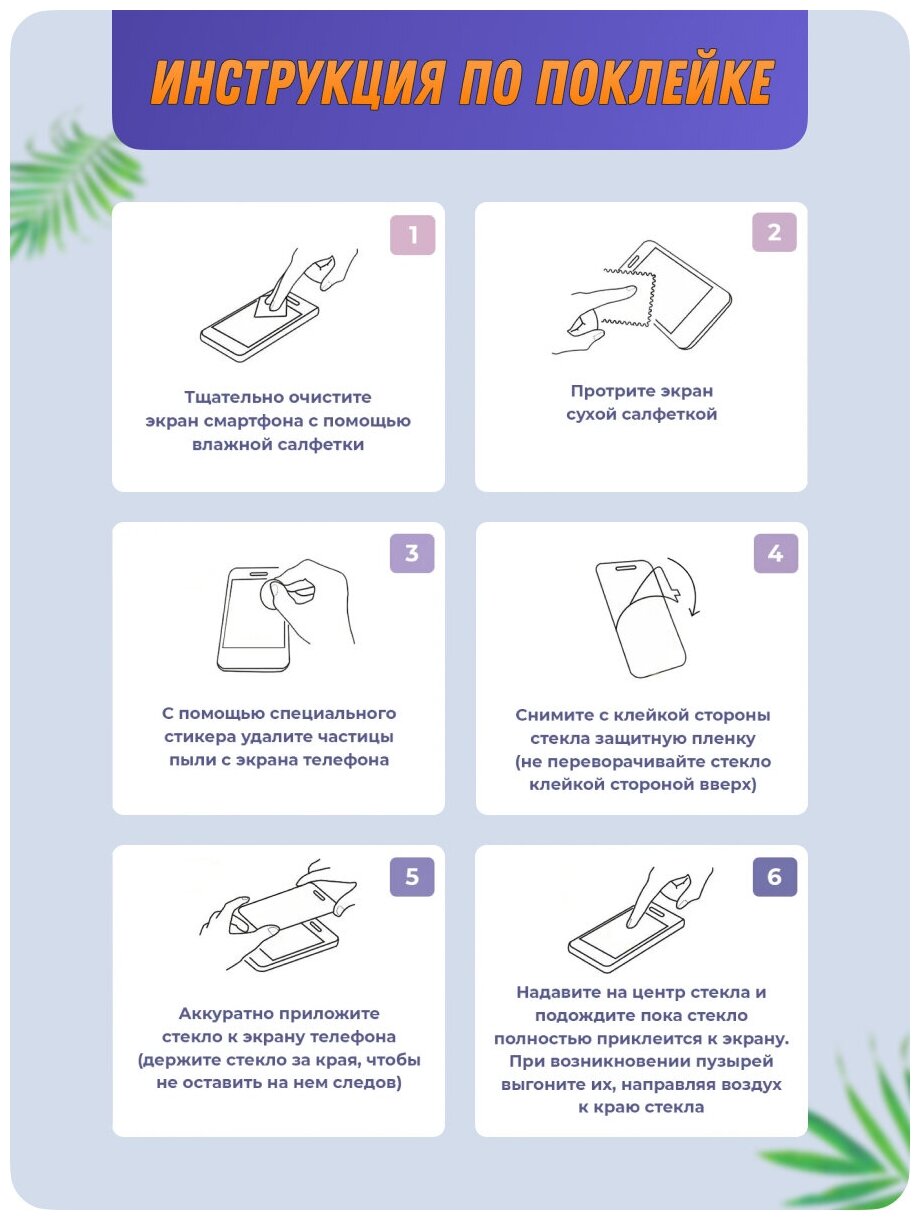 ИНСТРУКЦИЯ ПО ПОКЛЕЙКЕ

1

Тщательно очистите экран смартфона с помощью влажной салфетки

2

Протрите экран сухой салфеткой

3

С помощью специального стикера удалите частицы пыли с экрана телефона

4

Снимите с клейкой стороны стекла защитную пленку (не переворачивайте стекло клейкой стороной вверх)

5

Аккуратно приложите стекло к экрану телефона (держите стекло за края, чтобы не оставить на нем следов)

6

Надавите на центр стекла и подождите пока стекло полностью приклеится к экрану. При возникновении пузырей выгоните их, направляя воздух к краю стекла