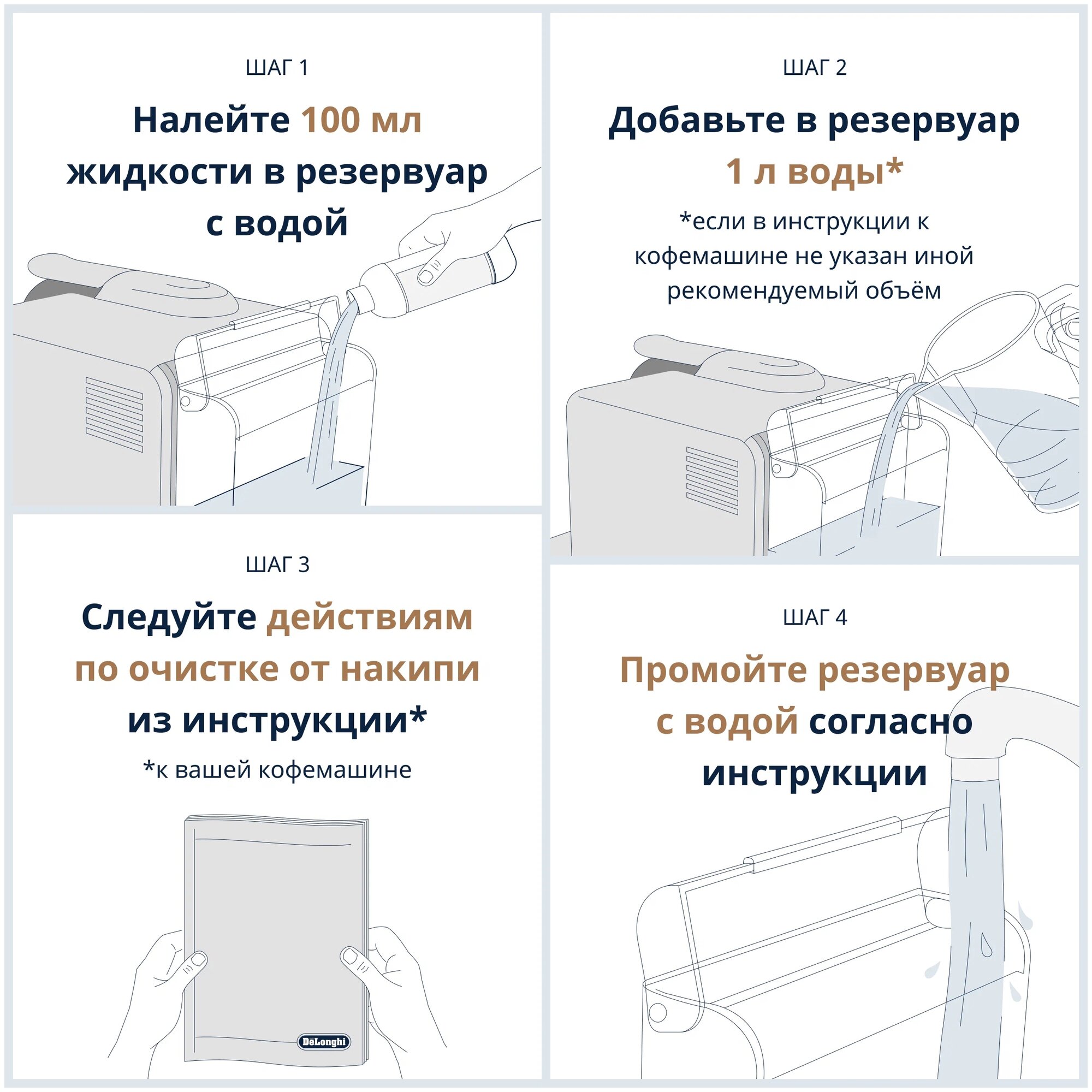 ШАГ 1

Налейте 100 мл жидкости в резервуар с водой

ШАГ 2

Добавьте в резервуар 1 л воды*

*если в инструкции к кофемашине не указан иной рекомендуемый объём

ШАГ 3

Следуйте действиям по очистке от накипи из инструкции*

*к вашей кофемашине

DēLonghi

ШАГ 4

Промойте резервуар с водой согласно инструкции