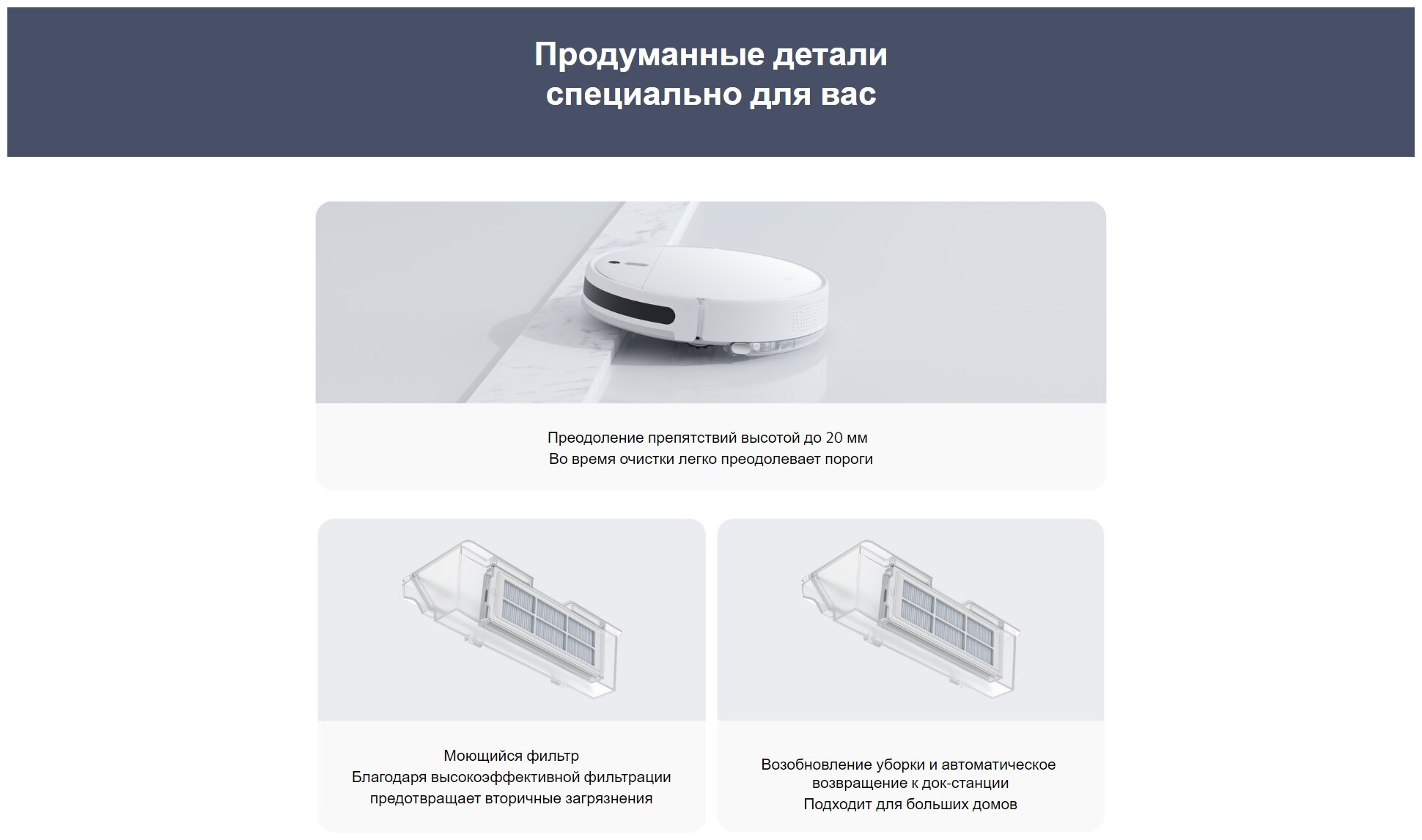 Продуманные детали
специально для вас

Преодоление препятствий высотой до 20 мм
Во время очистки легко преодолевает пороги

Моющийся фильтр
Благодаря высокоэффективной фильтрации предотвращает вторичные загрязнения

Возобновление уборки и автоматическое возвращение к док-станции
Подходит для больших домов