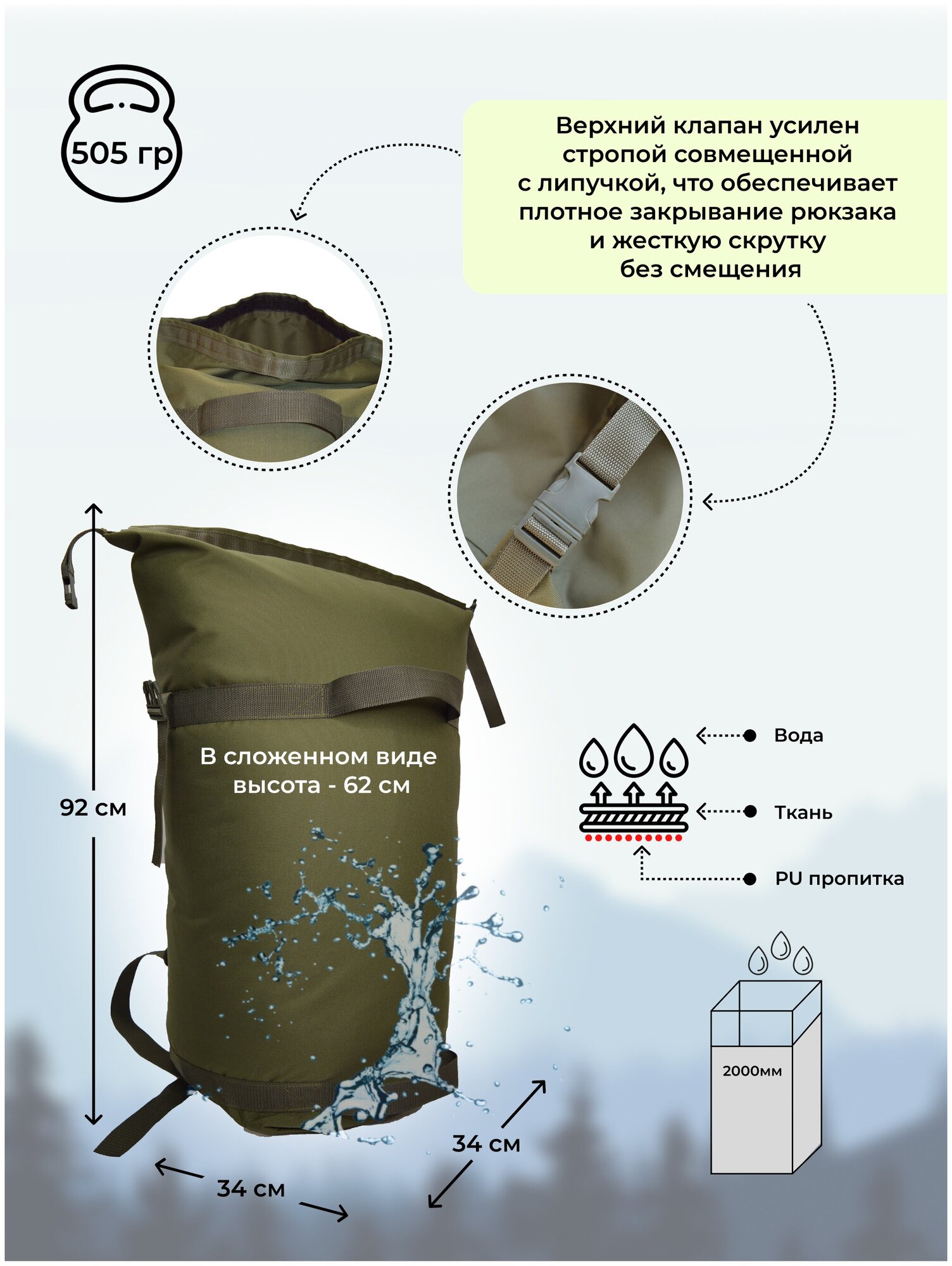 505 гр

Верхний клапан усилен стропой совмещенной с липучкой, что обеспечивает плотное закрывание рюкзака и жесткую скрутку без смещения

92 см

В сложенном виде высота - 62 см

Вода

Ткань

PU пропитка

2000мм

34 см

34 см