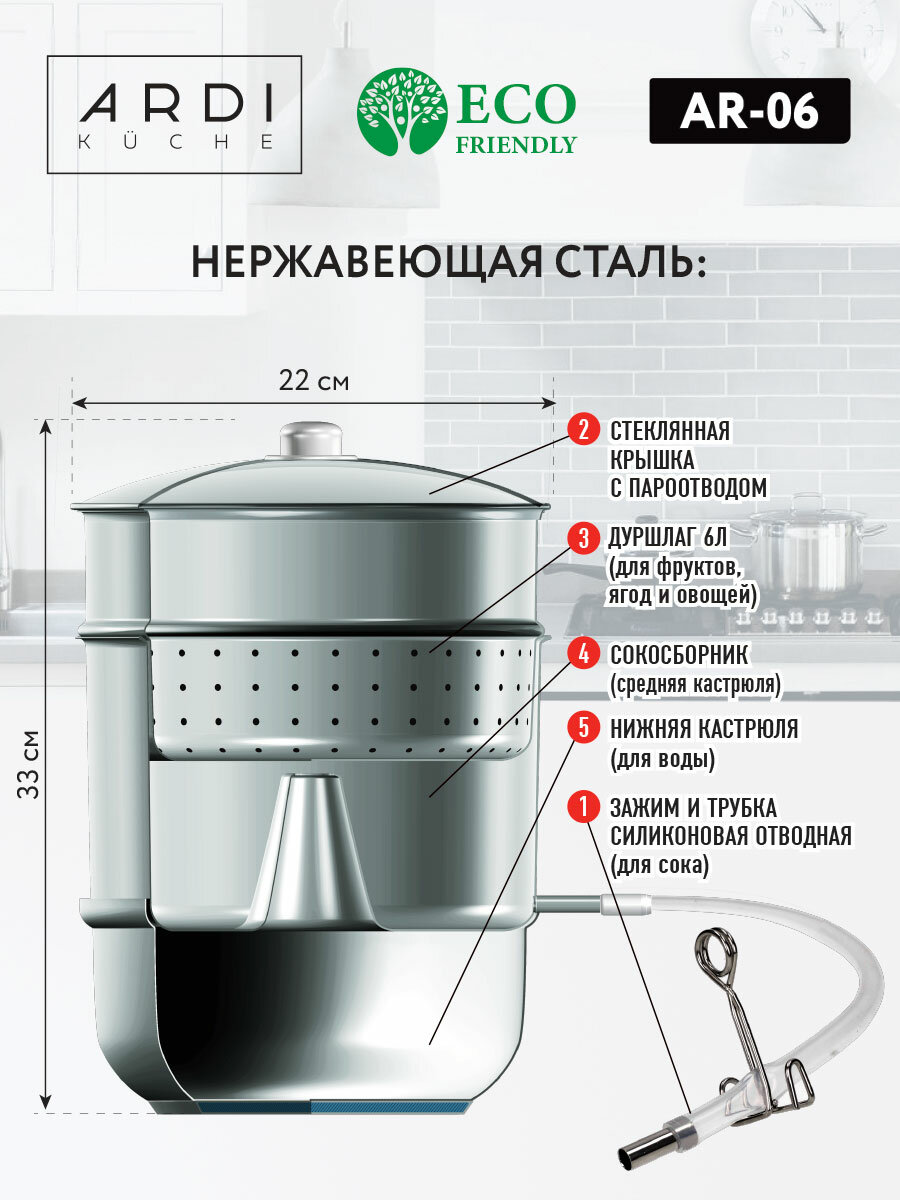 ARDI KÜCHE

ECO FRIENDLY

AR-06

НЕРЖАВЕЮЩАЯ СТАЛЬ:

22 см

33 см

2 СТЕКЛЯННАЯ КРЫШКА С ПАРООТВОДОМ

3 ДУРШЛАГ 6Л (для фруктов, ягод и овощей)

4 СОКОСБОРНИК (средняя кастрюля)

5 НИЖНЯЯ КАСТРЮЛЯ (для воды)

1 ЗАЖИМ И ТРУБКА СИЛИКОНОВАЯ ОТВОДНАЯ (для сока)