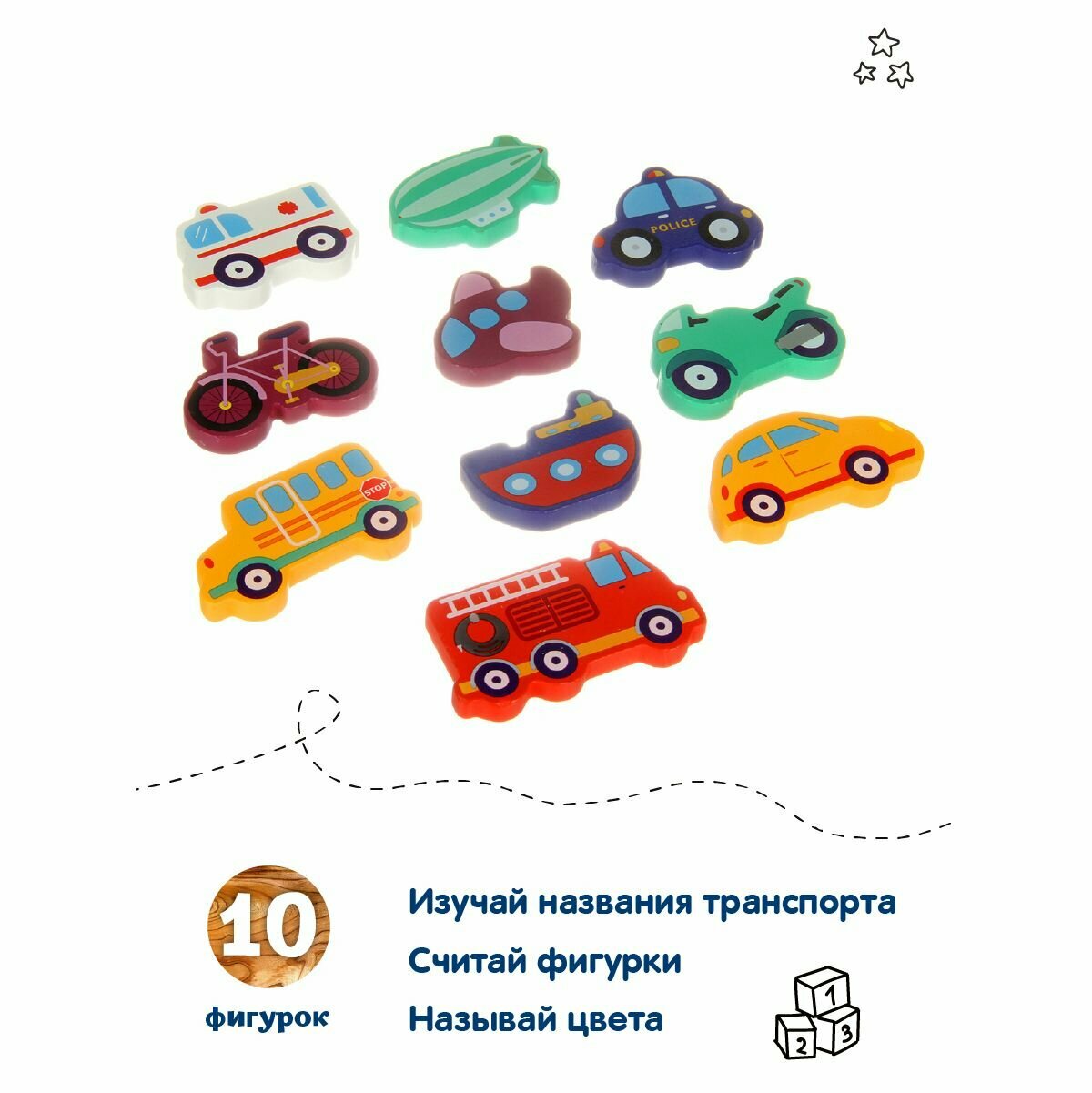 POLICE

STOP

10

фигурок

Изучай названия транспорта

Считай фигурки

Называй цвета

1

2

3