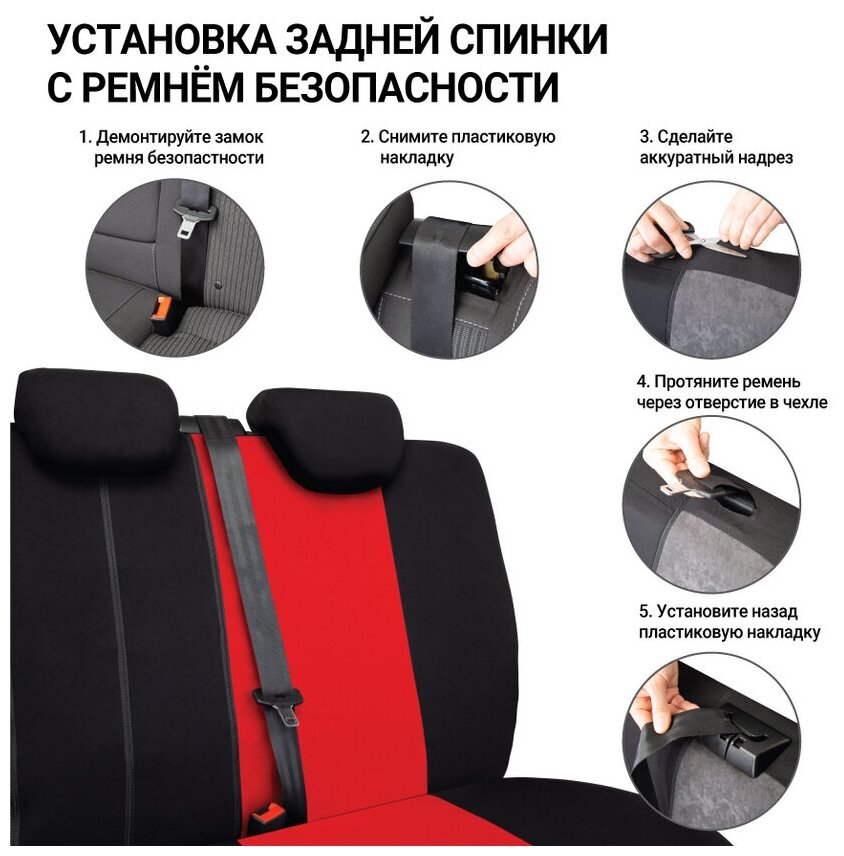 УСТАНОВКА ЗАДНЕЙ СПИНКИ С РЕМНЁМ БЕЗОПАСНОСТИ

1. Демонтируйте замок ремня безопастности

2. Снимите пластиковую накладку

3. Сделайте аккуратный надрез

4. Протяните ремень через отверстие в чехле

5. Установите назад пластиковую накладку