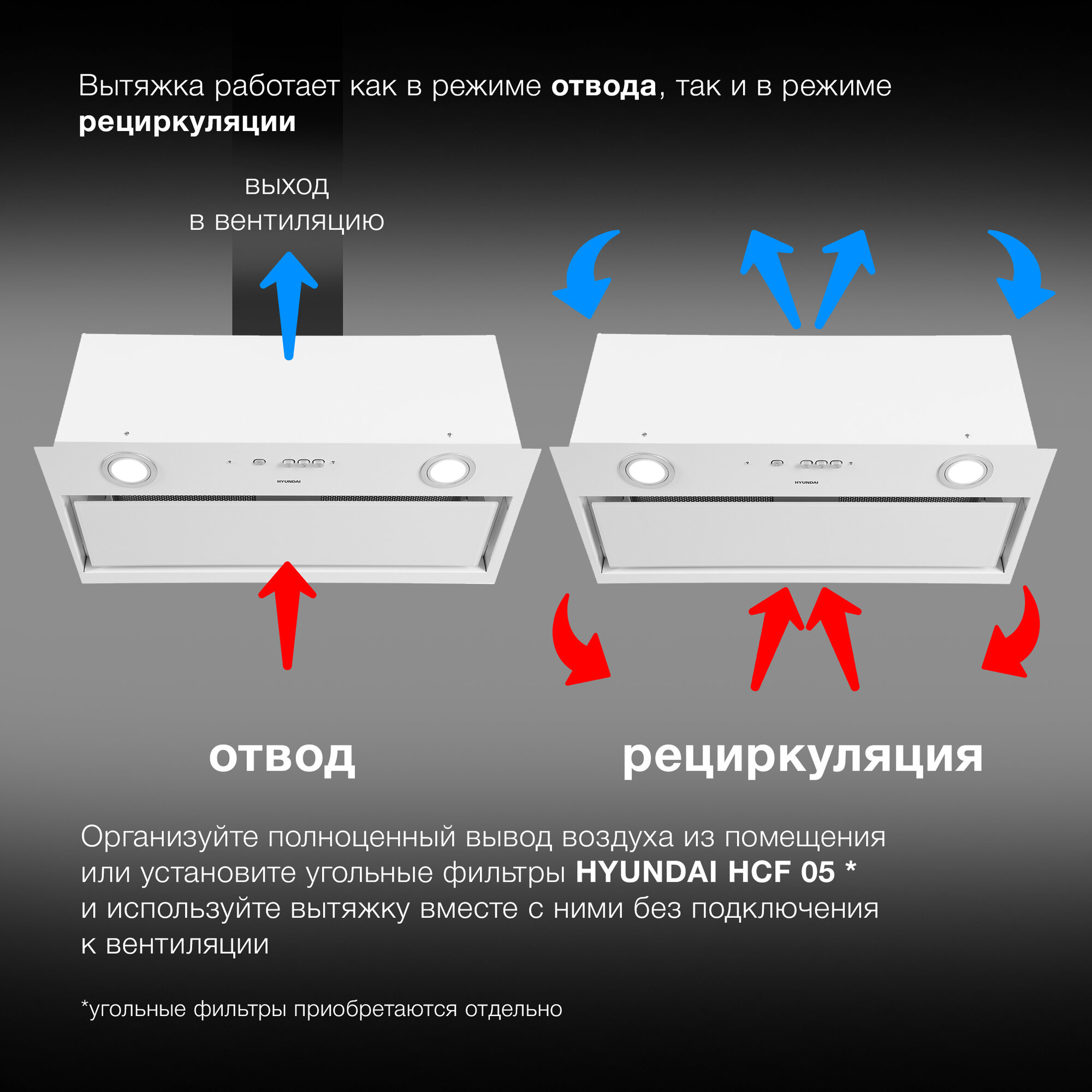 Вытяжка работает как в режиме отвода, так и в режиме рециркуляции

выход
в вентиляцию

HYUNDAI

HYUNDAI

отвод

рециркуляция

Организуйте полноценный вывод воздуха из помещения или установите угольные фильтры HYUNDAI HCF 05 * и используйте вытяжку вместе с ними без подключения к вентиляции

*угольные фильтры приобретаются отдельно