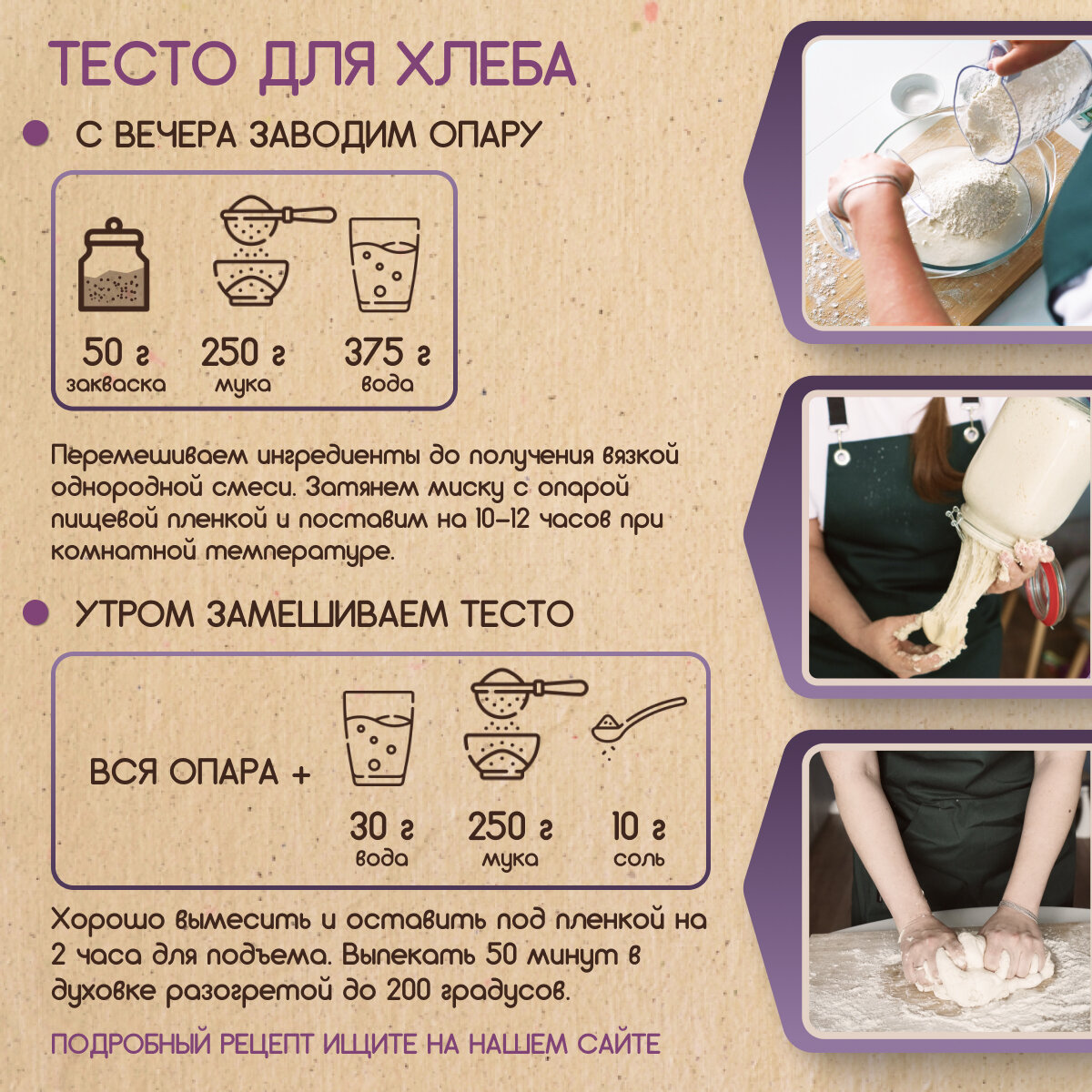 ТЕСТО ДЛЯ ХЛЕБА

С ВЕЧЕРА ЗАВОДИМ ОПАРУ

50 г
закваска

250 г
мука

375 г
вода

Перемешиваем ингредиенты до получения вязкой однородной смеси. Затянем миску с опарой пищевой пленкой и поставим на 10-12 часов при комнатной температуре.

УТРОМ ЗАМЕШИВАЕМ ТЕСТО

ВСЯ ОПАРА +

30 г
вода

250 г
мука

10 г
соль

Хорошо вымесить и оставить под пленкой на 2 часа для подъема. Выпекать 50 минут в духовке разогретой до 200 градусов.

ПОДРОБНЫЙ РЕЦЕПТ ИЩИТЕ НА НАШЕМ САЙТЕ