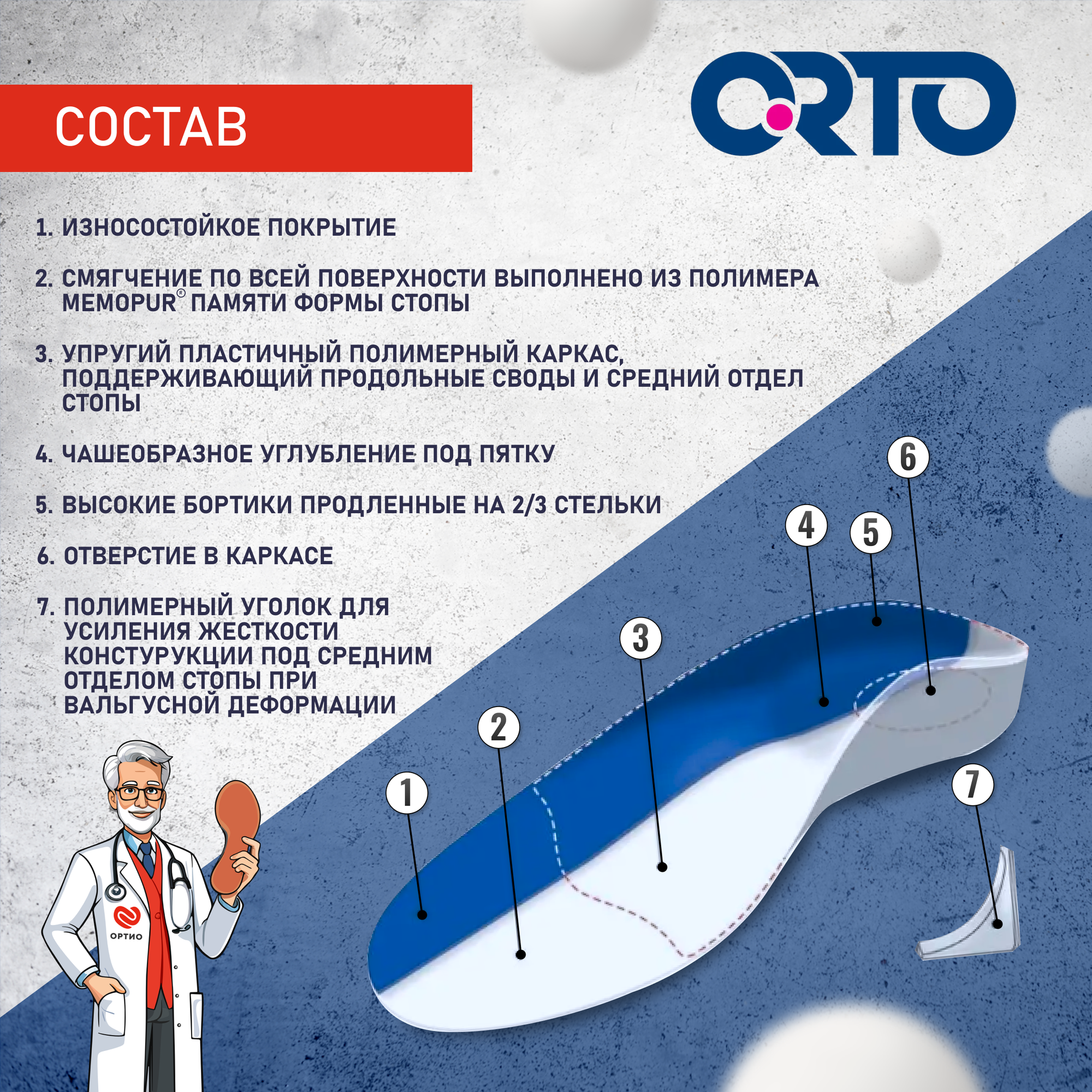 СОСТАВ

ORTO

1. ИЗНОСОСТОЙКОЕ ПОКРЫТИЕ

2. СМЯГЧЕНИЕ ПО ВСЕЙ ПОВЕРХНОСТИ ВЫПОЛНЕНО ИЗ ПОЛИМЕРА MEMOPUR® ПАМЯТИ ФОРМЫ СТОПЫ

3. УПРУГИЙ ПЛАСТИЧНЫЙ ПОЛИМЕРНЫЙ КАРКАС, ПОДДЕРЖИВАЮЩИЙ ПРОДОЛЬНЫЕ СВОДЫ И СРЕДНИЙ ОТДЕЛ СТОПЫ

4. ЧАШЕОБРАЗНОЕ УГЛУБЛЕНИЕ ПОД ПЯТКУ

5. ВЫСОКИЕ БОРТИКИ ПРОДЛЕННЫЕ НА 2/3 СТЕЛЬКИ

6. ОТВЕРСТИЕ В КАРКАСЕ

7. ПОЛИМЕРНЫЙ УГОЛОК ДЛЯ УСИЛЕНИЯ ЖЕСТКОСТИ КОНСТУРУКЦИИ ПОД СРЕДНИМ ОТДЕЛОМ СТОПЫ ПРИ ВАЛЬГУСНОЙ ДЕФОРМАЦИИ

6
4
5
3
2
1
7

ОРТИО