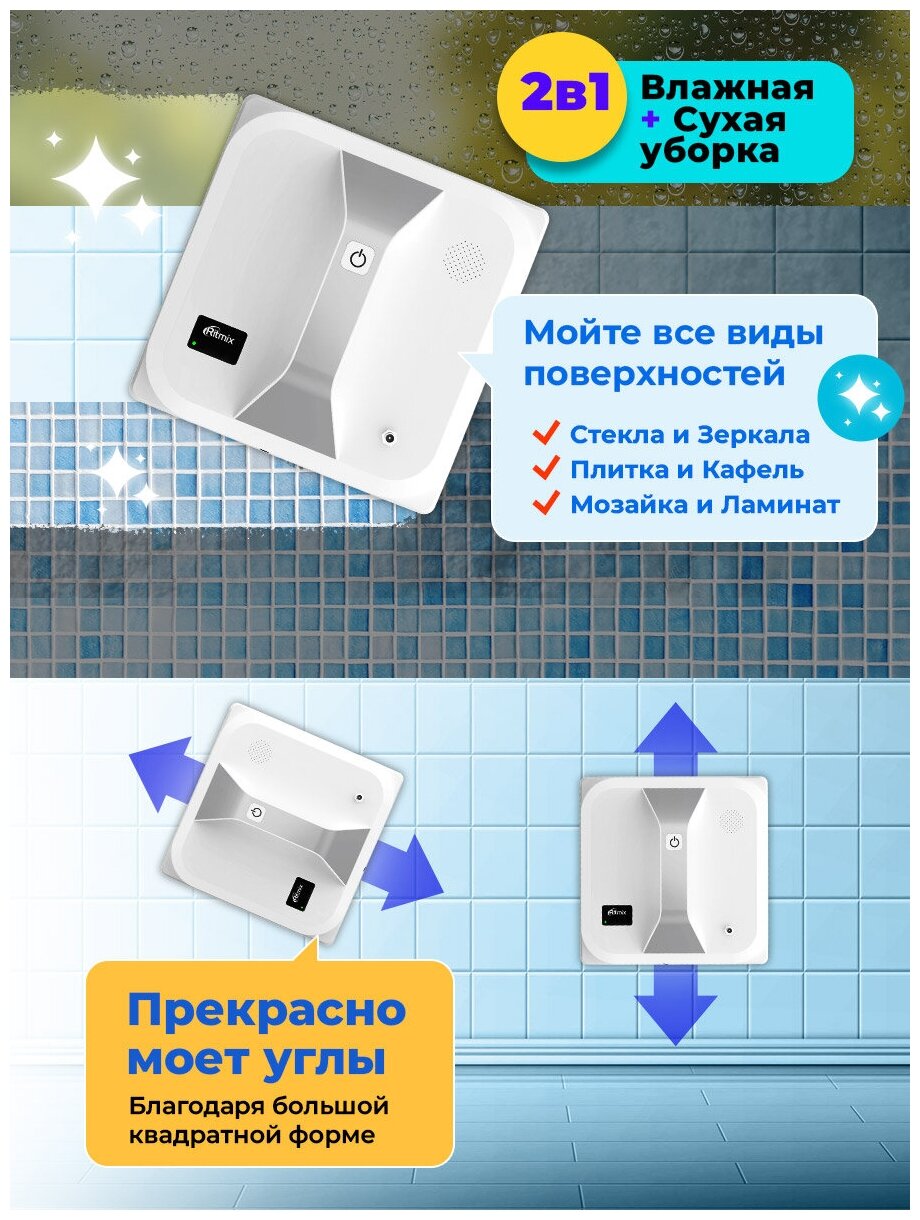 2в1 Влажная
+ Сухая
уборка

Ritmix

Мойте все виды поверхностей

Стекла и Зеркала
Плитка и Кафель
Мозайка и Ламинат

Ritmix

Ritmix

Прекрасно моет углы

Благодаря большой квадратной форме