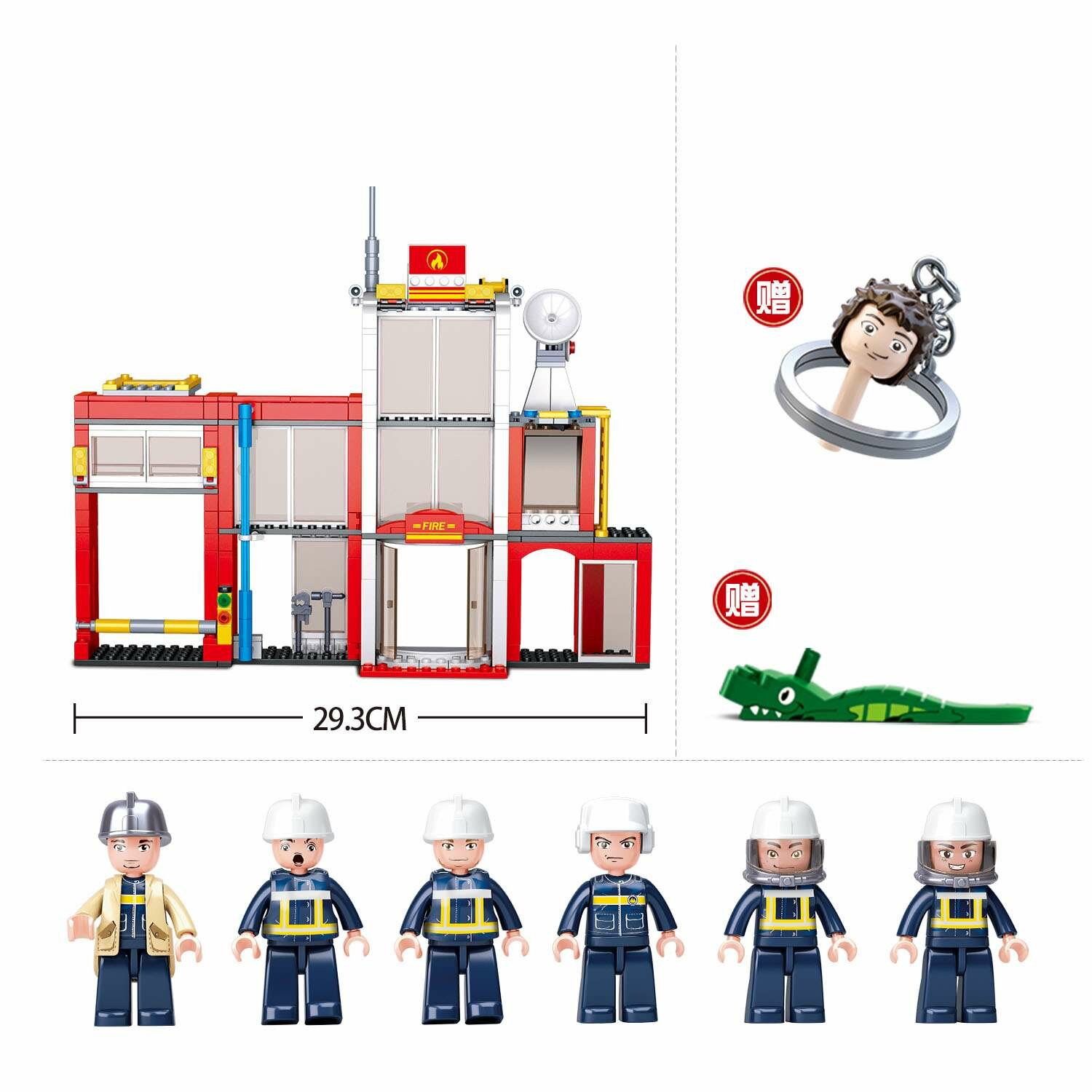 FIRE

29.3CM

赠

赠