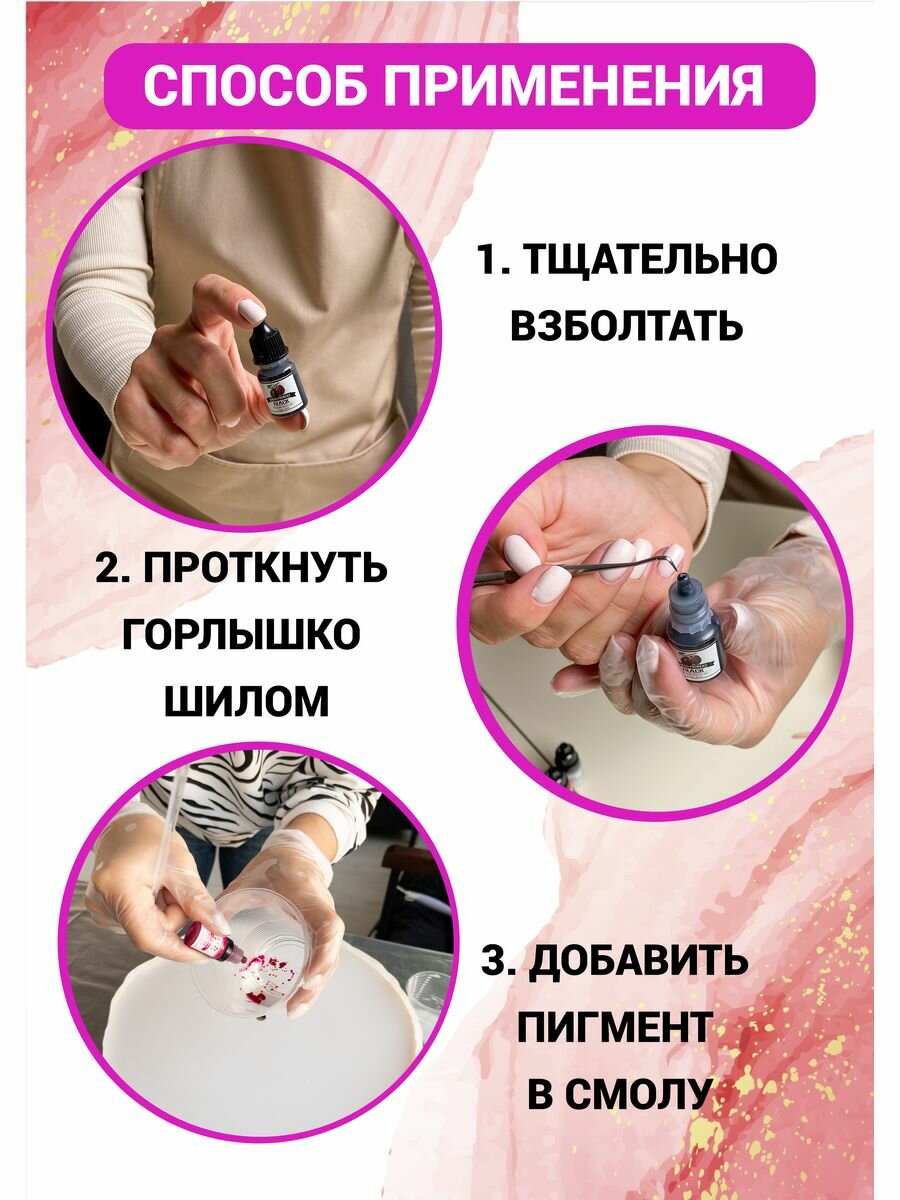 СПОСОБ ПРИМЕНЕНИЯ

1. ТЩАТЕЛЬНО ВЗБОЛТАТЬ

2. ПРОТКНУТЬ ГОРЛЫШКО ШИЛОМ

3. ДОБАВИТЬ ПИГМЕНТ В СМОЛУ