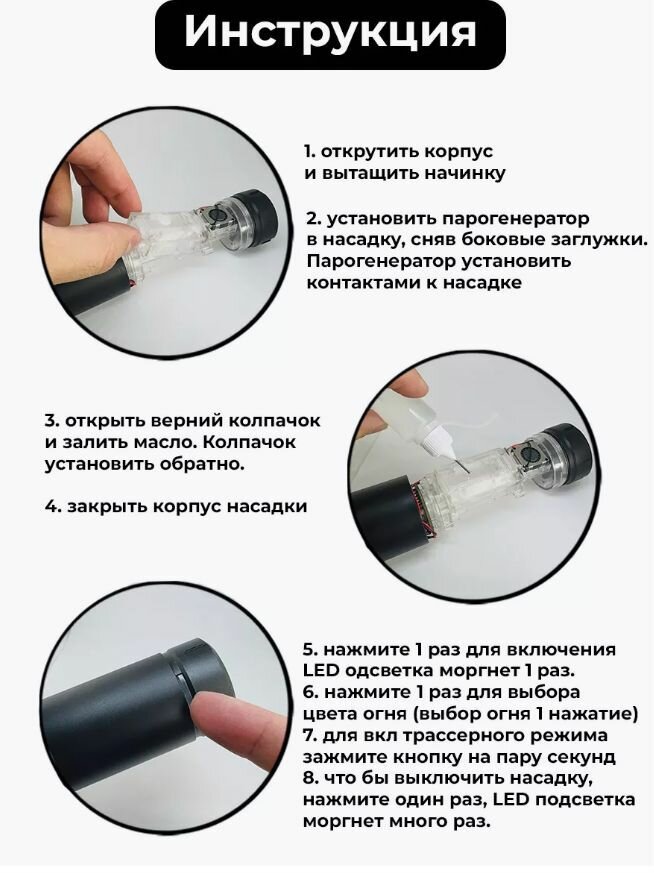 Инструкция

1. открутить корпус и вытащить начинку

2. установить парогенератор в насадку, сняв боковые заглужки. Парогенератор установить контактами к насадке

3. открыть верний колпачок и залить масло. Колпачок установить обратно.

4. закрыть корпус насадки

5. нажмите 1 раз для включения LED одсветка моргнет 1 раз.
6. нажмите 1 раз для выбора цвета огня (выбор огня 1 нажатие)
7. для вкл трассерного режима зажмите кнопку на пару секунд
8. что бы выключить насадку, нажмите один раз, LED подсветка моргнет много раз.