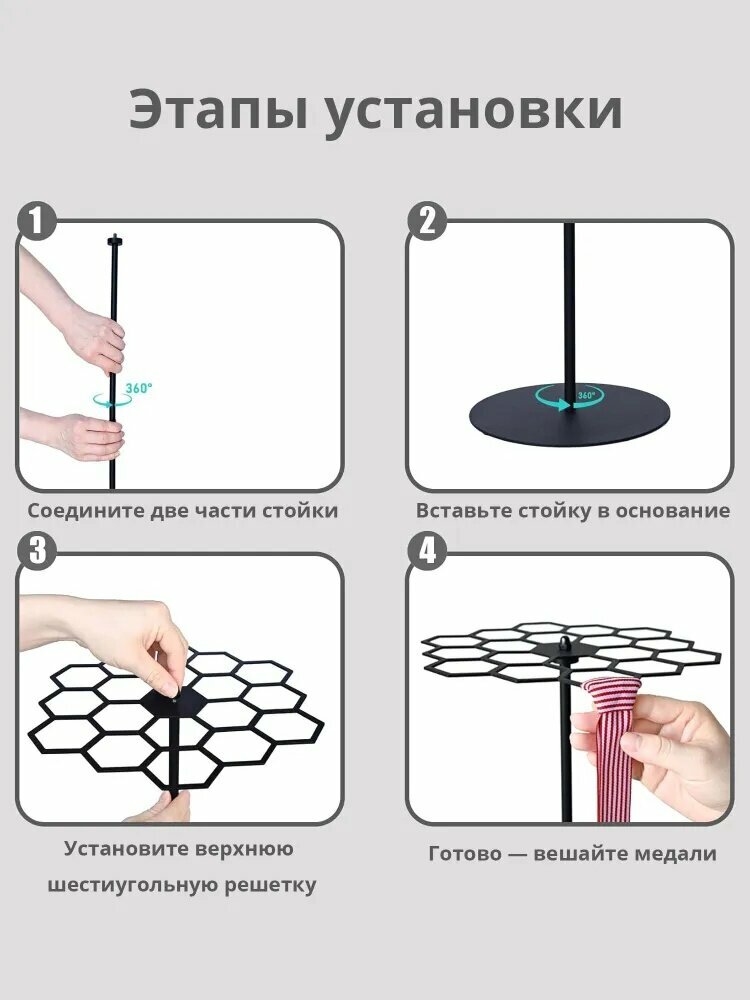 Этапы установки

1

360°

Соедините две части стойки

2

360°

Вставьте стойку в основание

3

Установите верхнюю шестиугольную решетку

4

Готово — вешайте медали