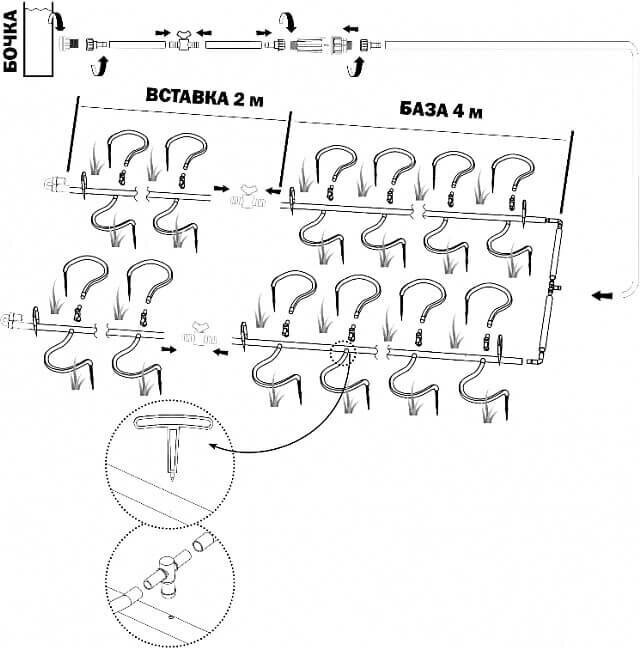 БОЧКА

ВСТАВКА 2 м

БАЗА 4 м