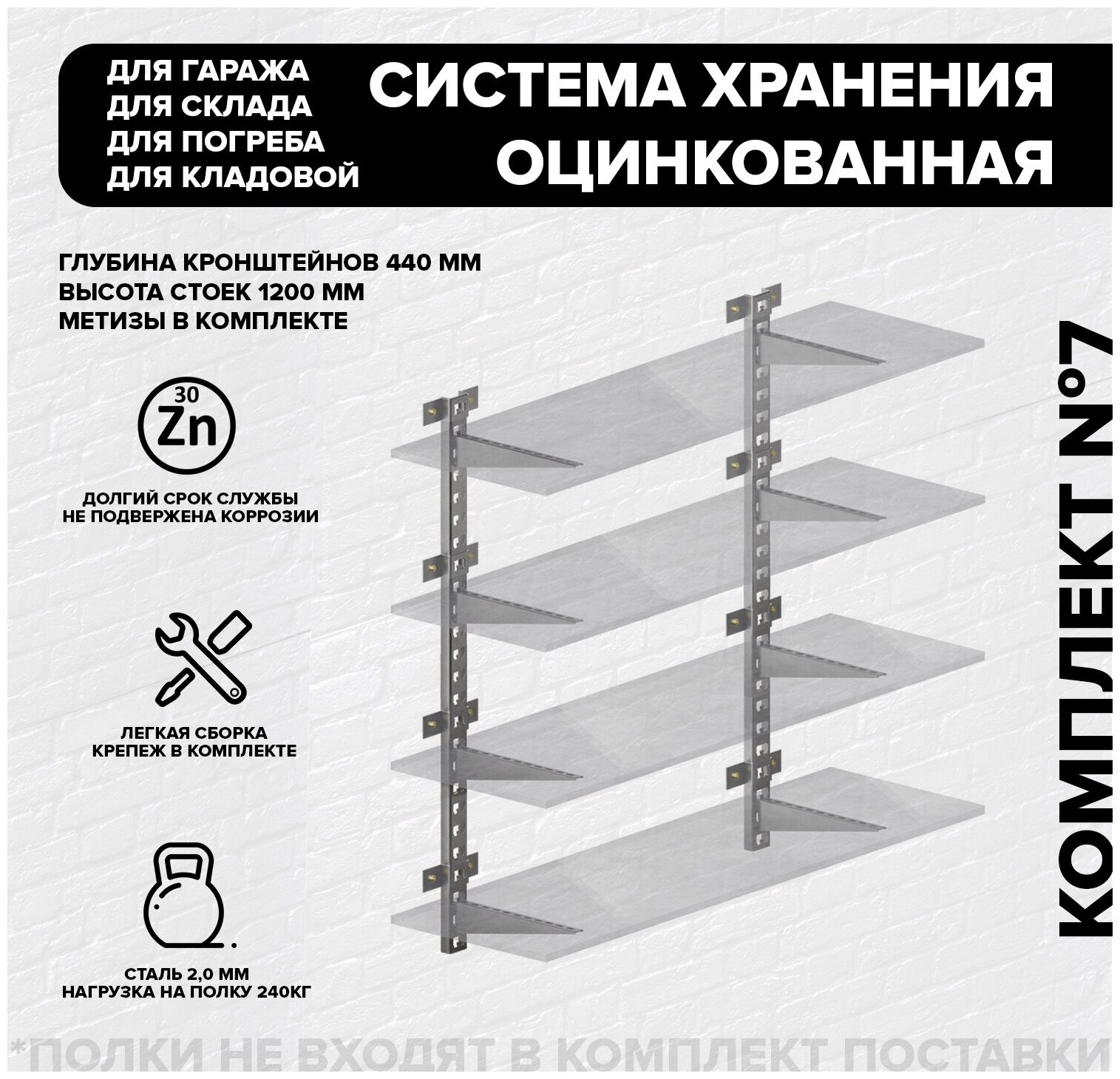 ДЛЯ ГАРАЖА
ДЛЯ СКЛАДА
ДЛЯ ПОГРЕБА
ДЛЯ КЛАДОВОЙ

СИСТЕМА ХРАНЕНИЯ ОЦИНКОВАННАЯ

ГЛУБИНА КРОНШТЕЙНОВ 440 ММ
ВЫСОТА СТОЕК 1200 ММ
МЕТИЗЫ В КОМПЛЕКТЕ

30
Zn

ДОЛГИЙ СРОК СЛУЖБЫ
НЕ ПОДВЕРЖЕНА КОРРОЗИИ

ЛЕГКАЯ СБОРКА
КРЕПЕЖ В КОМПЛЕКТЕ

СТАЛЬ 2,0 ММ
НАГРУЗКА НА ПОЛКУ 240КГ

КОМПЛЕКТ №7

*ПОЛКИ НЕ ВХОДЯТ В КОМПЛЕКТ ПОСТАВКИ