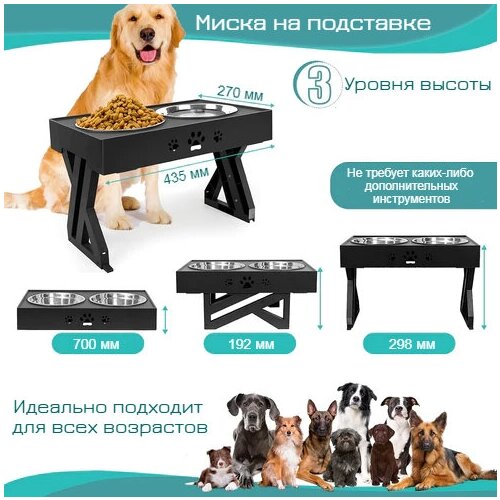 Миска на подставке

3 Уровня высоты

270 мм

435 мм

Не требует каких-либо дополнительных инструментов

700 мм

192 мм

298 мм

Идеально подходит для всех возрастов