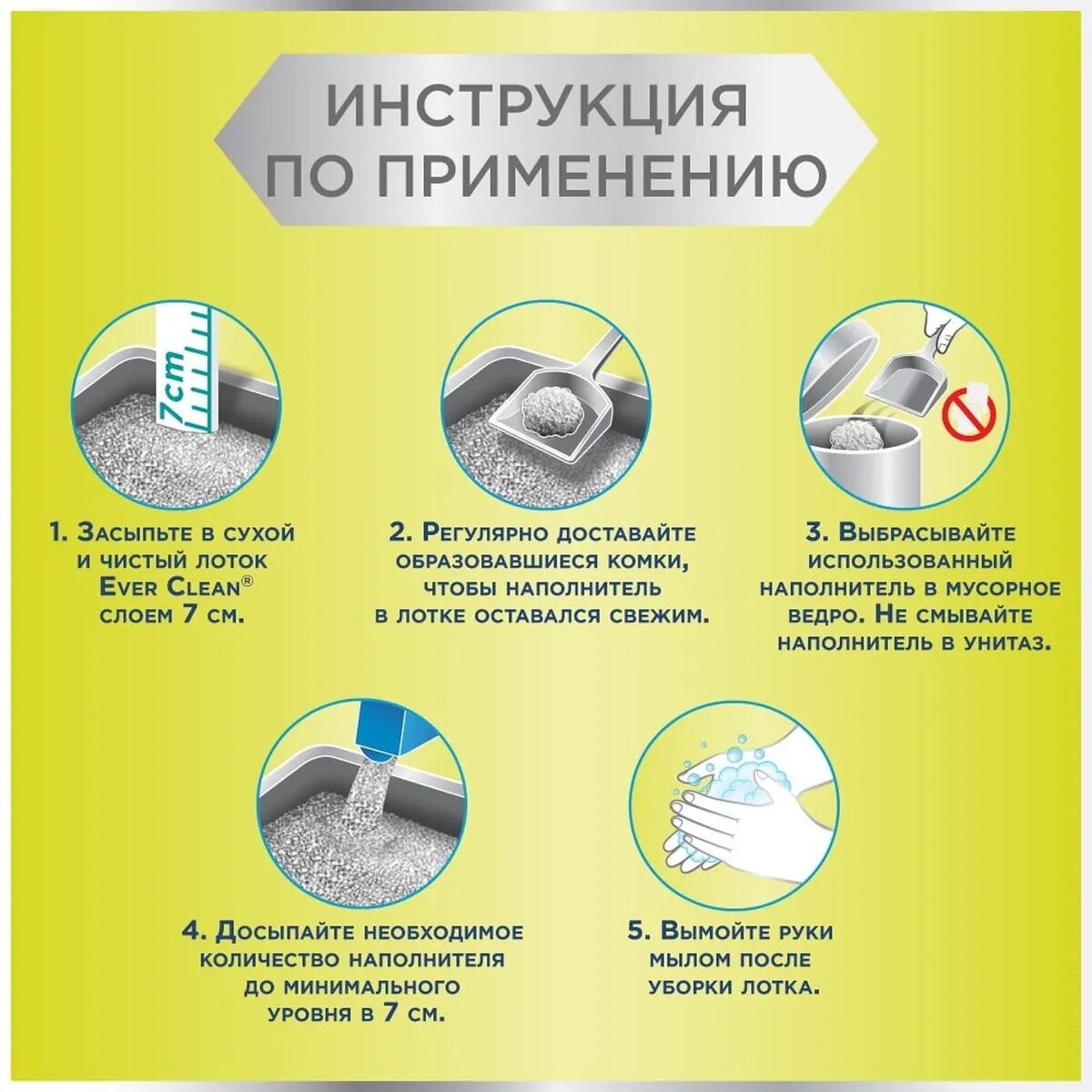 ИНСТРУКЦИЯ ПО ПРИМЕНЕНИЮ

7cm

1. Засыпьте в сухой и чистый лоток Ever Clean® слоем 7 см.

2. Регулярно доставайте образовавшиеся комки, чтобы наполнитель в лотке оставался свежим.

3. Выбрасывайте использованный наполнитель в мусорное ведро. Не смывайте наполнитель в унитаз.

4. Досыпайте необходимое количество наполнителя до минимального уровня в 7 см.

5. Вымойте руки мылом после уборки лотка.