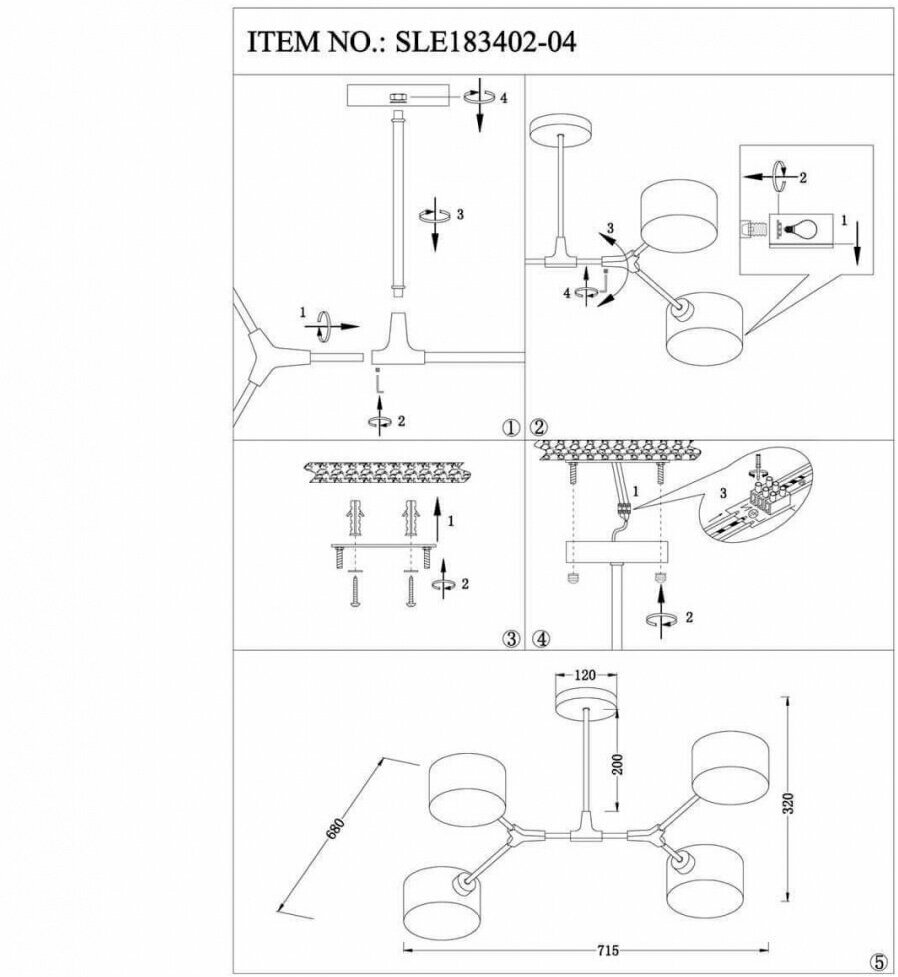 ITEM NO.: SLE183402-04

4

3

1

2

①

2

1

3

4

②

1

2

③

1

3

2

④

120

200

320

680

715

⑤