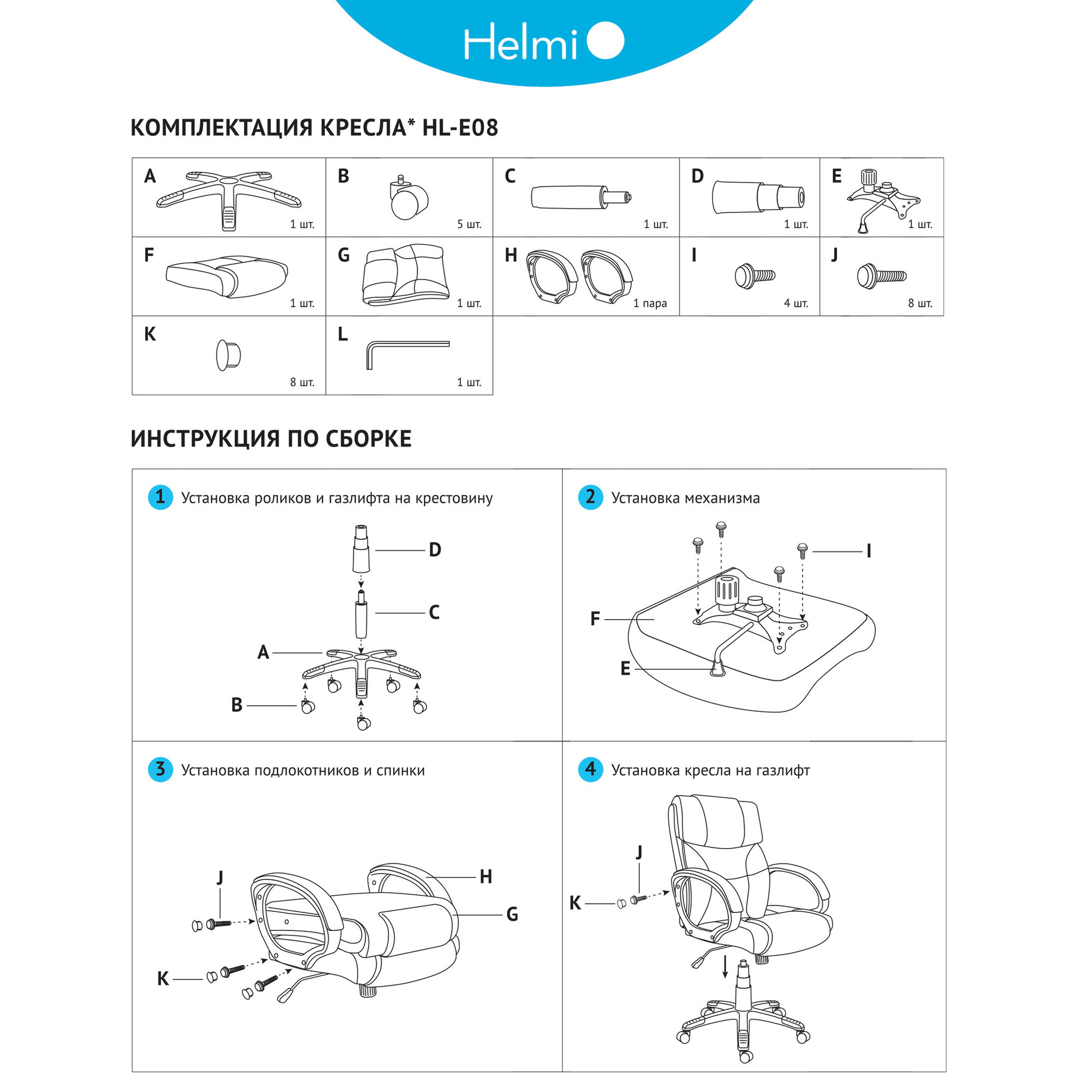 Helmi

КОМПЛЕКТАЦИЯ КРЕСЛА* HL-E08

| A 1 шт. | B 5 шт. | C 1 шт. | D 1 шт. | E 1 шт. |
|---|---|---|---|---|
| F 1 шт. | G 1 шт. | H 1 пара | I 4 шт. | J 8 шт. |
| K 8 шт. | L 1 шт. | | | |

ИНСТРУКЦИЯ ПО СБОРКЕ

1 Установка роликов и газлифта на крестовину

D
C
A
B

2 Установка механизма

I
F
E

3 Установка подлокотников и спинки

J
H
G
K

4 Установка кресла на газлифт

J
K