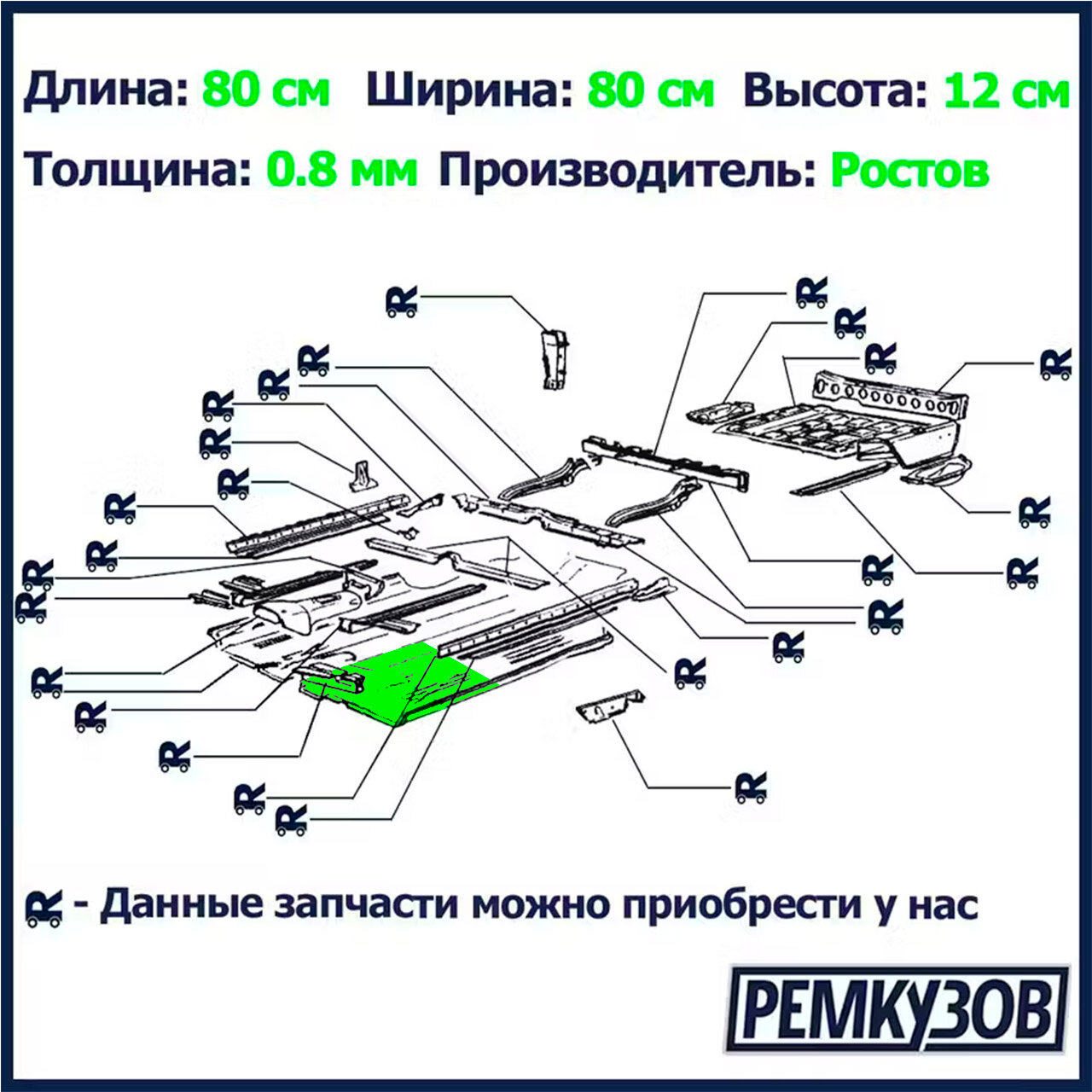 Длина: 80 см Ширина: 80 см Высота: 12 см
Толщина: 0.8 мм Производитель: Ростов

R - Данные запчасти можно приобрести у нас

РЕМКУЗОВ