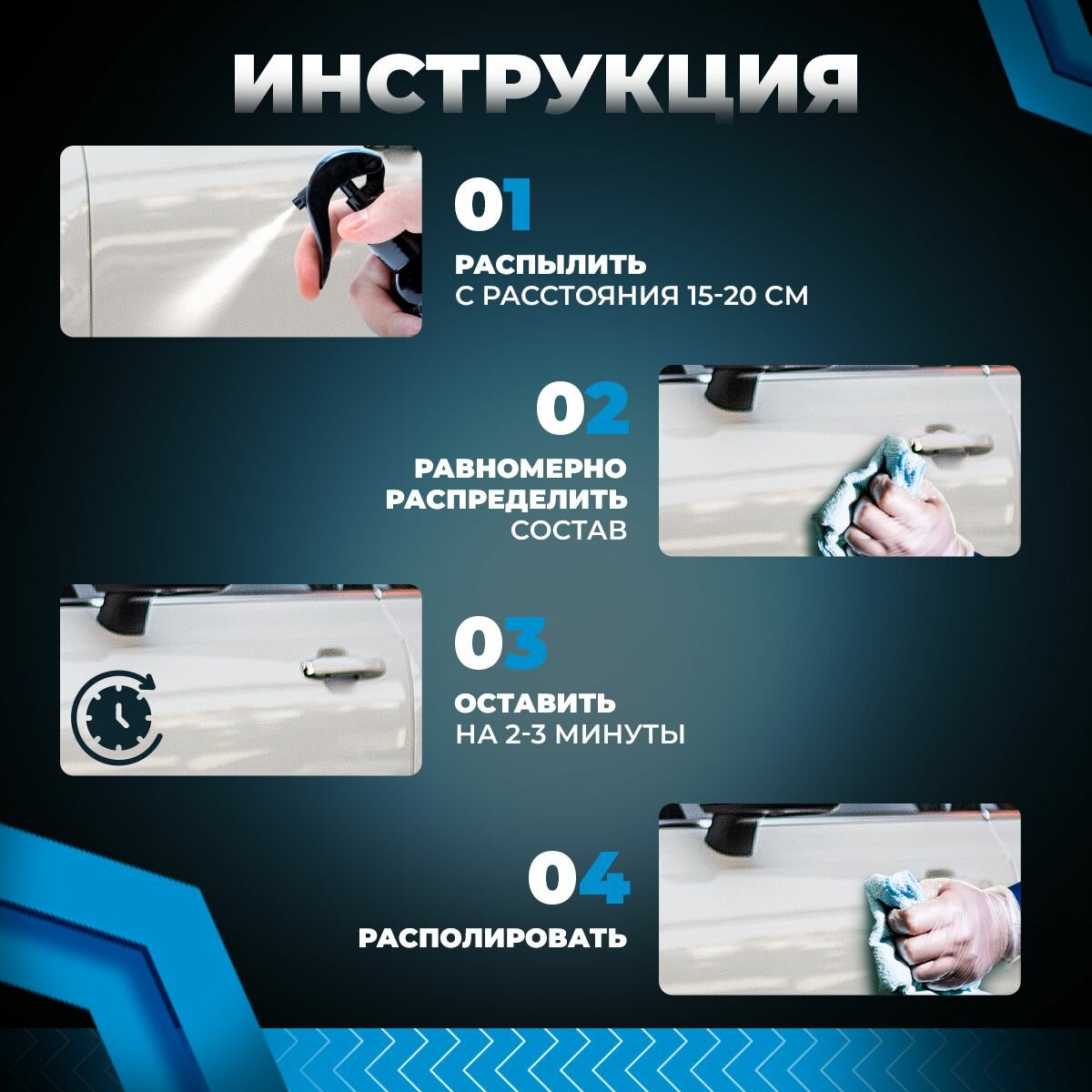 ИНСТРУКЦИЯ

01
РАСПЫЛИТЬ
С РАССТОЯНИЯ 15-20 СМ

02
РАВНОМЕРНО
РАСПРЕДЕЛИТЬ
СОСТАВ

03
ОСТАВИТЬ
НА 2-3 МИНУТЫ

04
РАСПОЛИРОВАТЬ