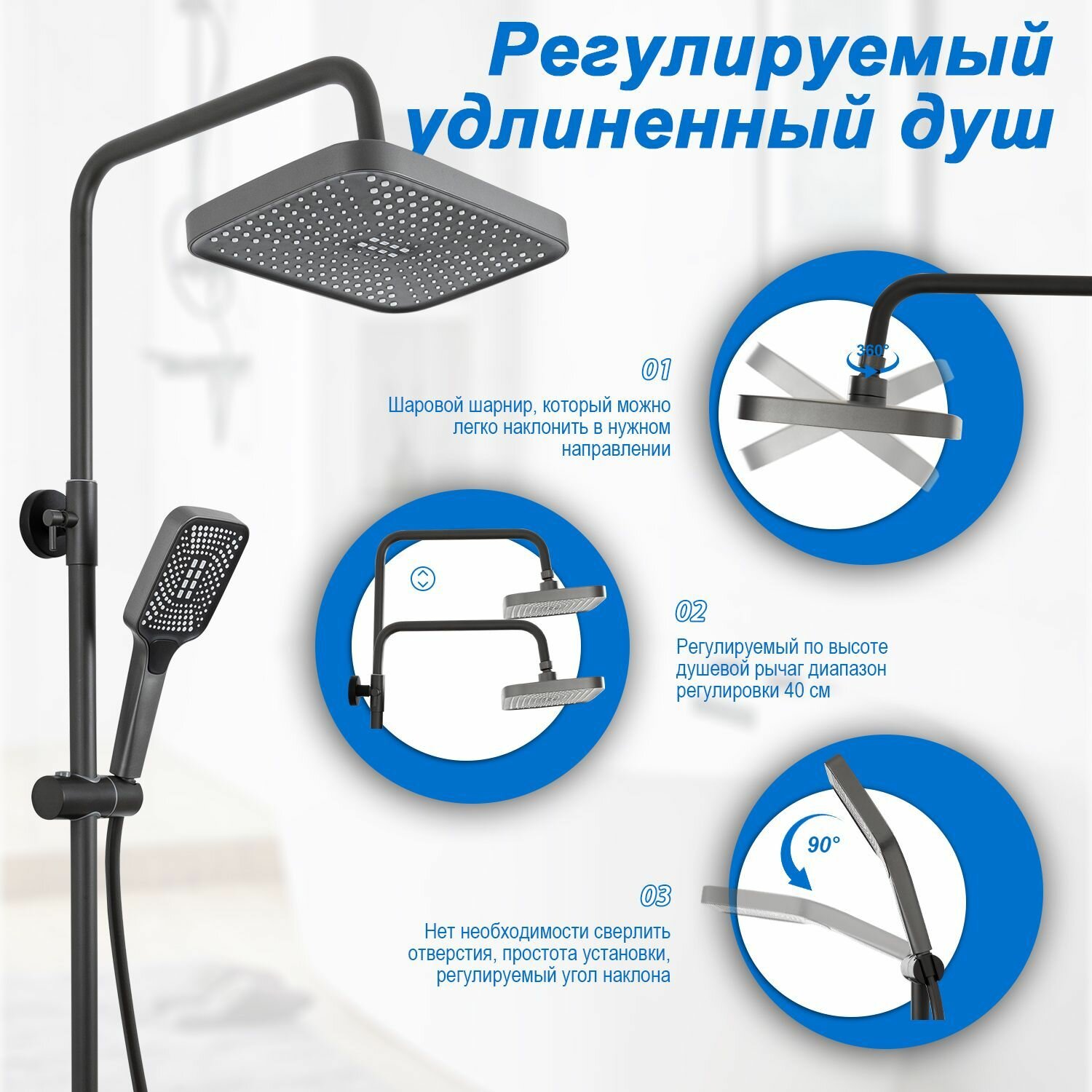 Регулируемый удлиненный душ

01

Шаровой шарнир, который можно легко наклонить в нужном направлении

360°

02

Регулируемый по высоте душевой рычаг диапазон регулировки 40 см

03

Нет необходимости сверлить отверстия, простота установки, регулируемый угол наклона

90°