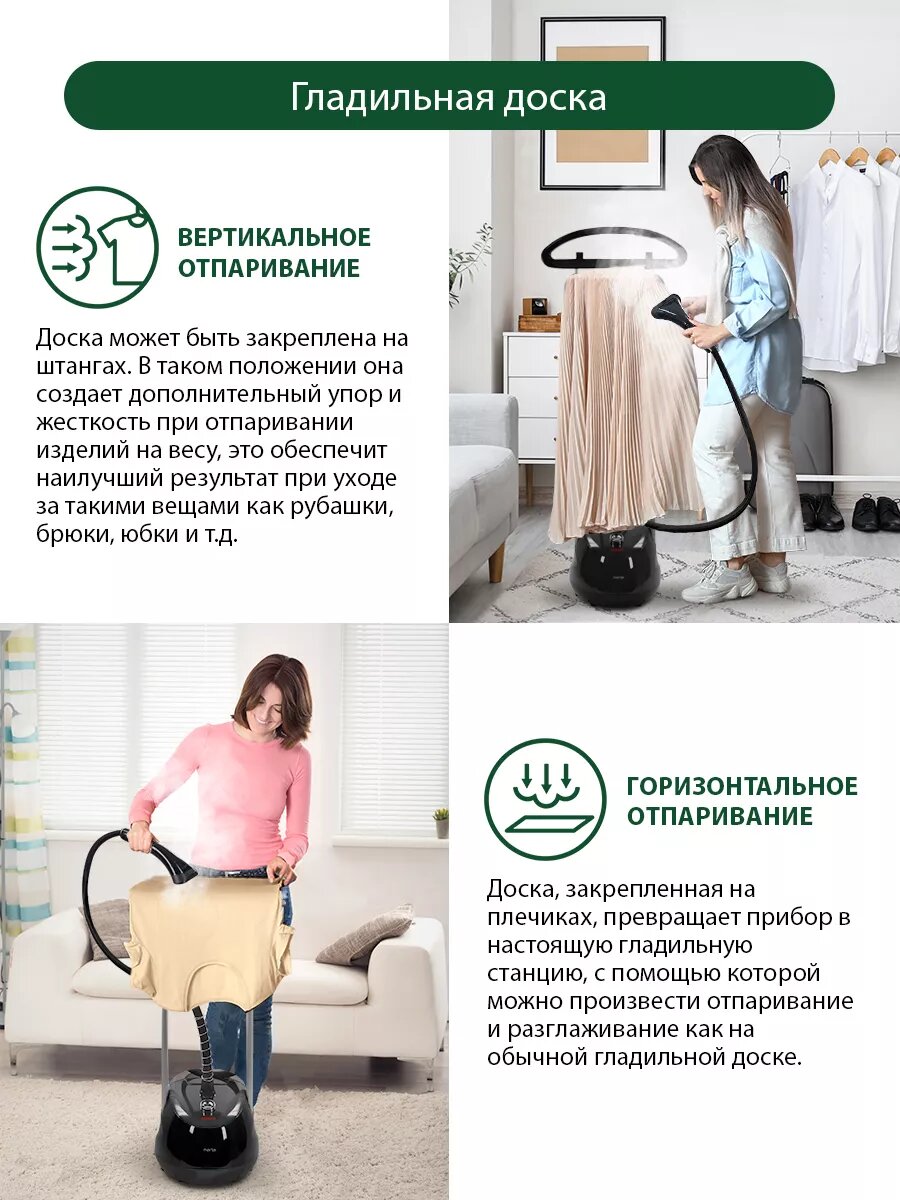 Гладильная доска

ВЕРТИКАЛЬНОЕ ОТПАРИВАНИЕ

Доска может быть закреплена на штангах. В таком положении она создает дополнительный упор и жесткость при отпаривании изделий на весу, это обеспечит наилучший результат при уходе за такими вещами как рубашки, брюки, юбки и т.д.

ГОРИЗОНТАЛЬНОЕ ОТПАРИВАНИЕ

Доска, закрепленная на плечиках, превращает прибор в настоящую гладильную станцию, с помощью которой можно произвести отпаривание и разглаживание как на обычной гладильной доске.