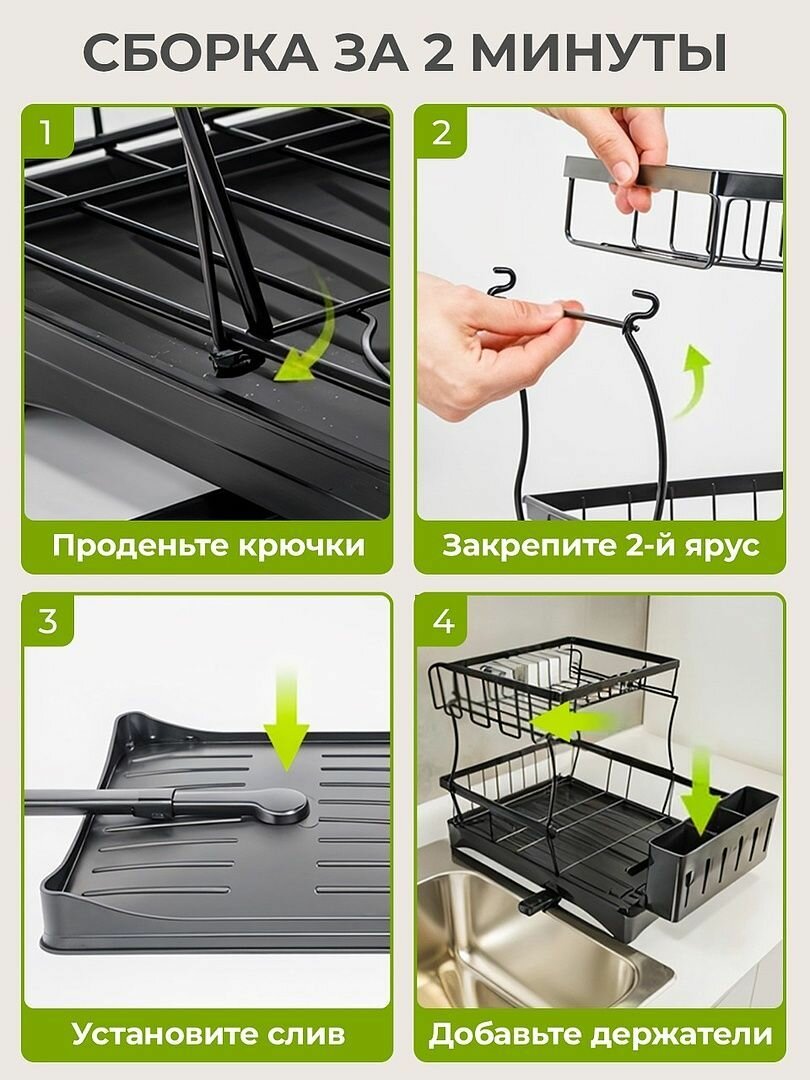 СБОРКА ЗА 2 МИНУТЫ

1

Проденьте крючки

2

Закрепите 2-й ярус

3

Установите слив

4

Добавьте держатели