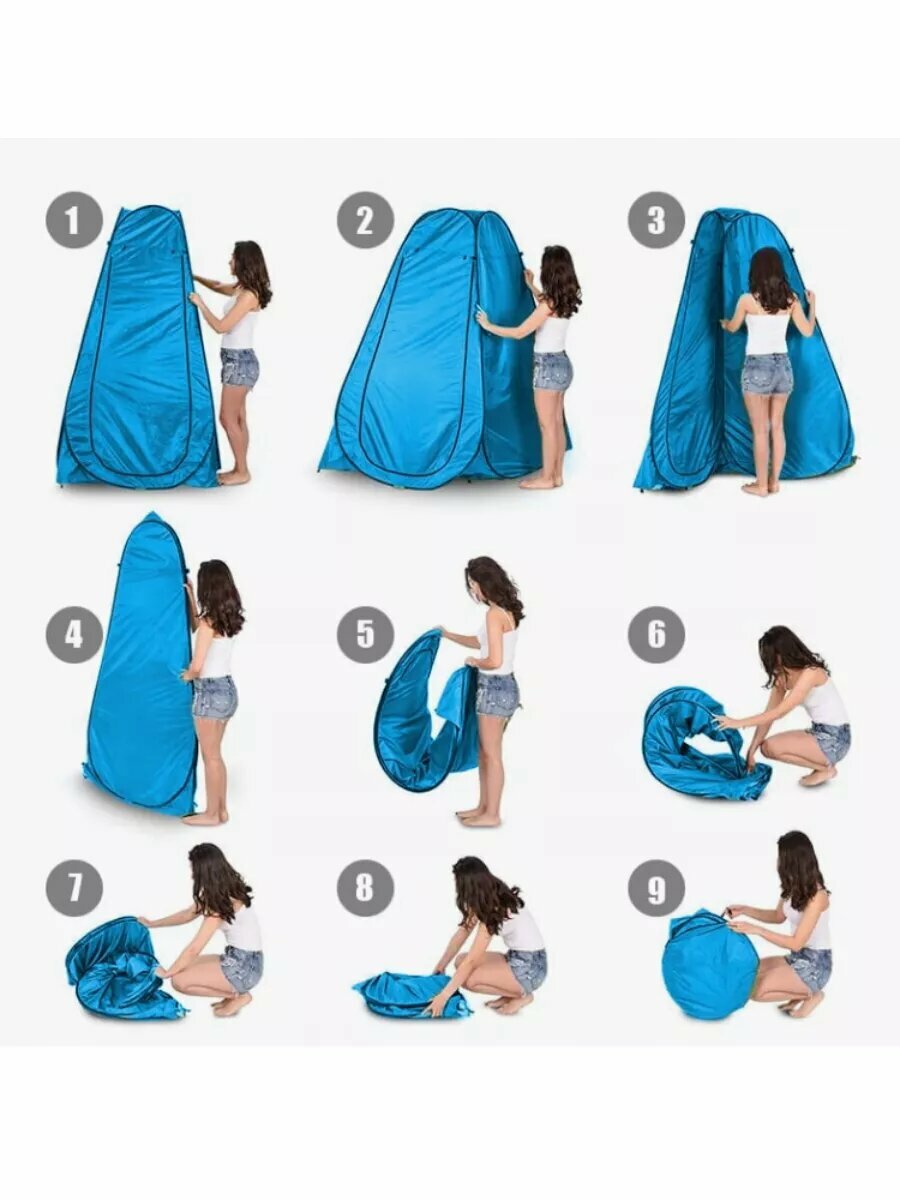 1
2
3
4
5
6
7
8
9