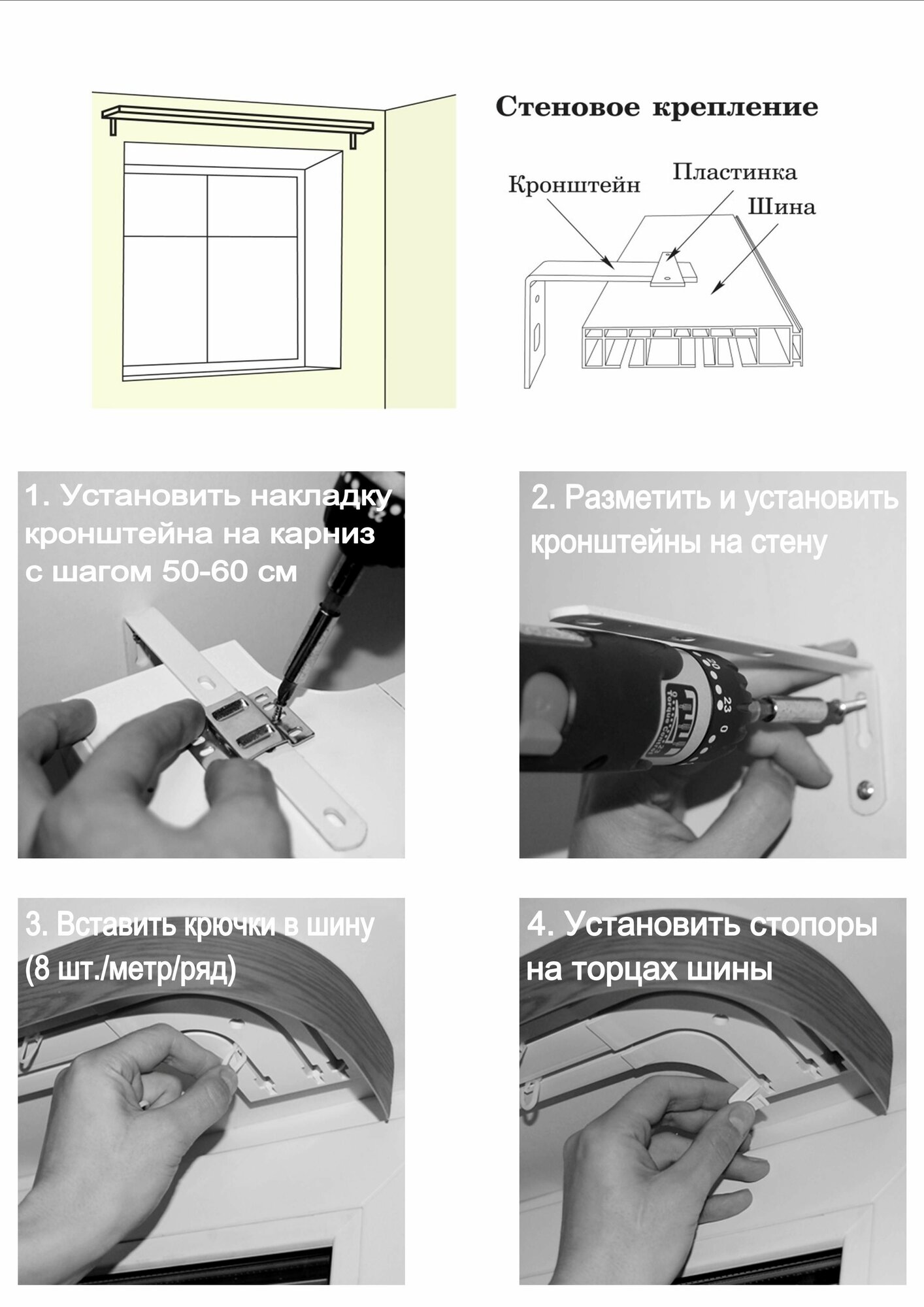 Стеновое крепление

Кронштейн

Пластинка

Шина

1. Установить накладку кронштейна на карниз с шагом 50-60 см

2. Разметить и установить кронштейны на стену

23

0

3. Вставить крючки в шину (8 шт./метр/ряд)

4. Установить стопоры на торцах шины