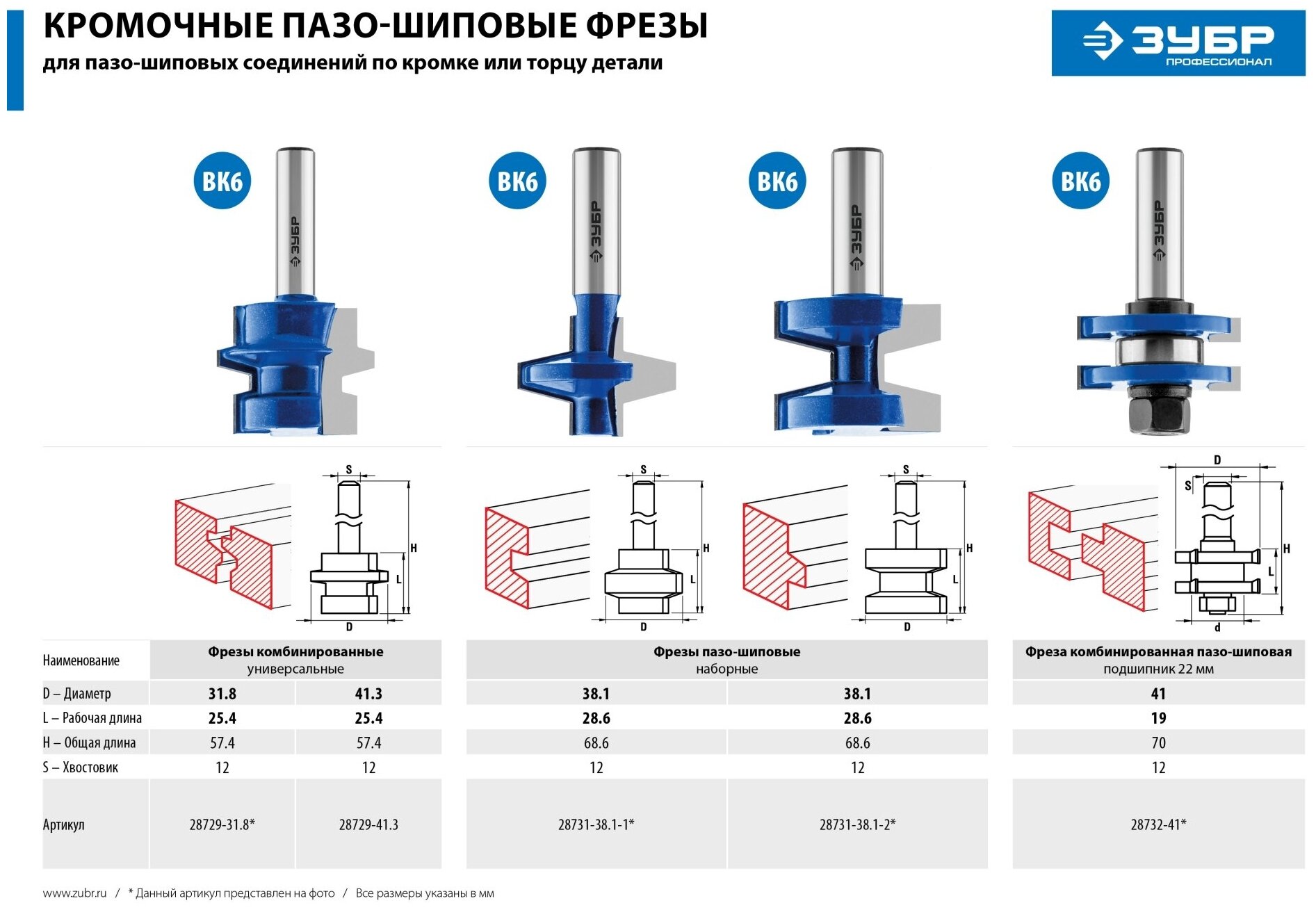 КРОМОЧНЫЕ ПАЗО-ШИПОВЫЕ ФРЕЗЫ
для пазо-шиповых соединений по кромке или торцу детали

ЗУБР ПРОФЕССИОНАЛ

ВК6 ЗУБР
ВК6 ЗУБР
ВК6 ЗУБР
ВК6 ЗУБР

S H L D
S H L D
S H L D
D S H L d

| Наименование | Фрезы комбинированные универсальные | | Фрезы пазо-шиповые наборные | | Фреза комбинированная пазо-шиповая подшипник 22 мм |
|---|---|---|---|---|---|
| D – Диаметр | 31.8 | 41.3 | 38.1 | 38.1 | 41 |
| L – Рабочая длина | 25.4 | 25.4 | 28.6 | 28.6 | 19 |
| H – Общая длина | 57.4 | 57.4 | 68.6 | 68.6 | 70 |
| S – Хвостовик | 12 | 12 | 12 | 12 | 12 |
| Артикул | 28729-31.8* | 28729-41.3 | 28731-38.1-1* | 28731-38.1-2* | 28732-41* |

www.zubr.ru / * Данный артикул представлен на фото / Все размеры указаны в мм