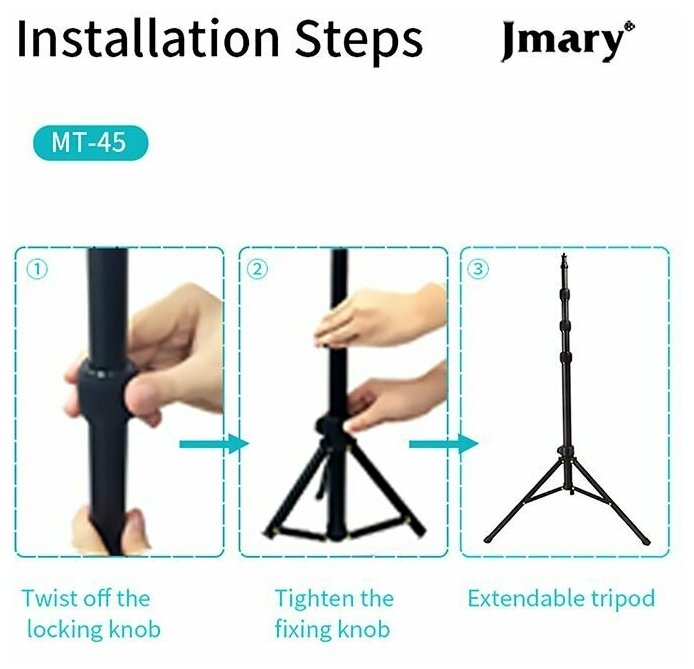 Installation Steps

Jmary®

MT-45

①

②

③

Twist off the locking knob

Tighten the fixing knob

Extendable tripod