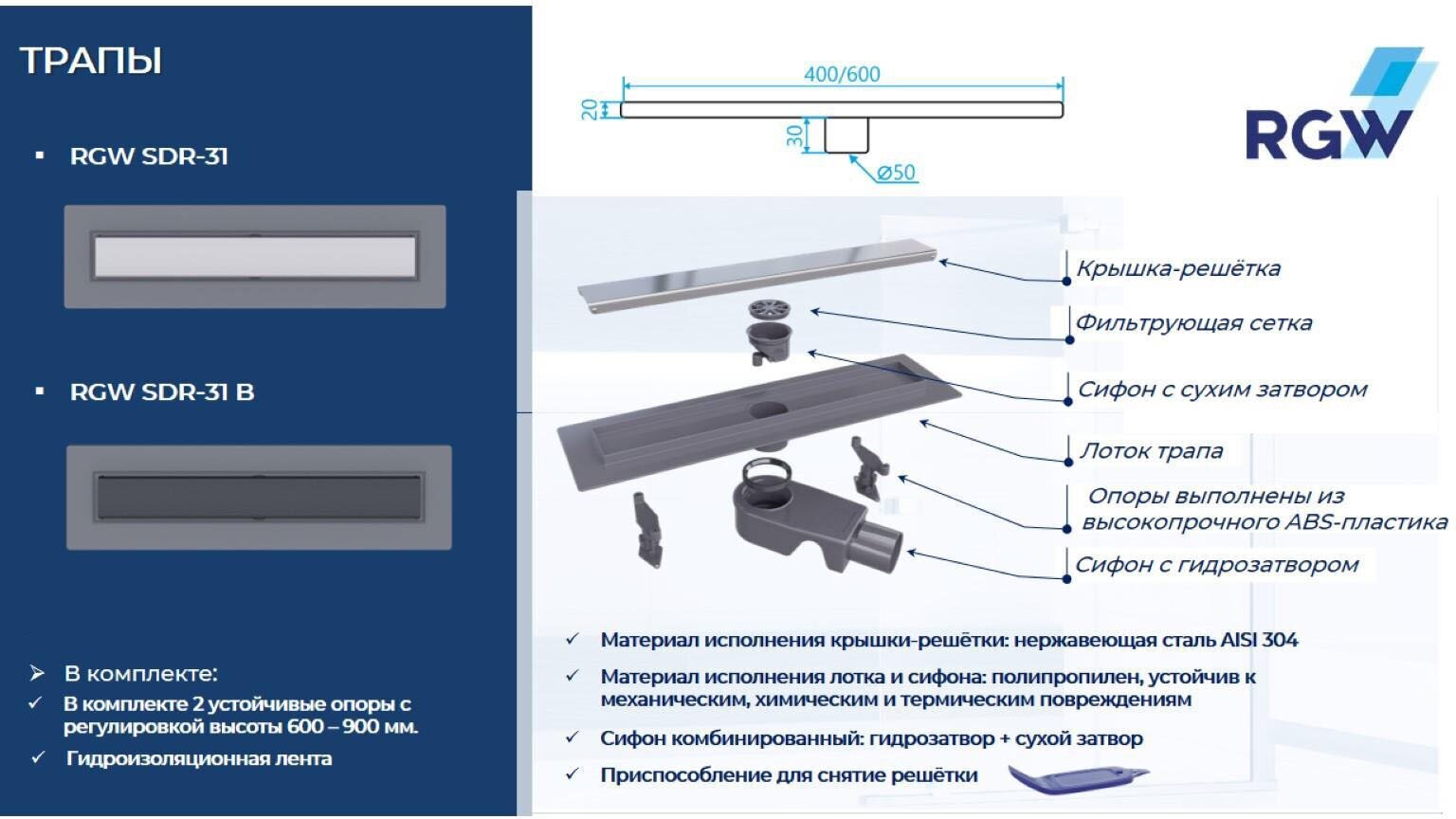 ТРАПЫ

▪ RGW SDR-31

▪ RGW SDR-31 B

➢ В комплекте:
✓ В комплекте 2 устойчивые опоры с регулировкой высоты 600 – 900 мм.
✓ Гидроизоляционная лента

400/600
20
30
ø50

RGW

Крышка-решётка
Фильтрующая сетка
Сифон с сухим затвором
Лоток трапа
Опоры выполнены из высокопрочного ABS-пластика
Сифон с гидрозатвором

✓ Материал исполнения крышки-решётки: нержавеющая сталь AISI 304
✓ Материал исполнения лотка и сифона: полипропилен, устойчив к механическим, химическим и термическим повреждениям
✓ Сифон комбинированный: гидрозатвор + сухой затвор
✓ Приспособление для снятие решётки